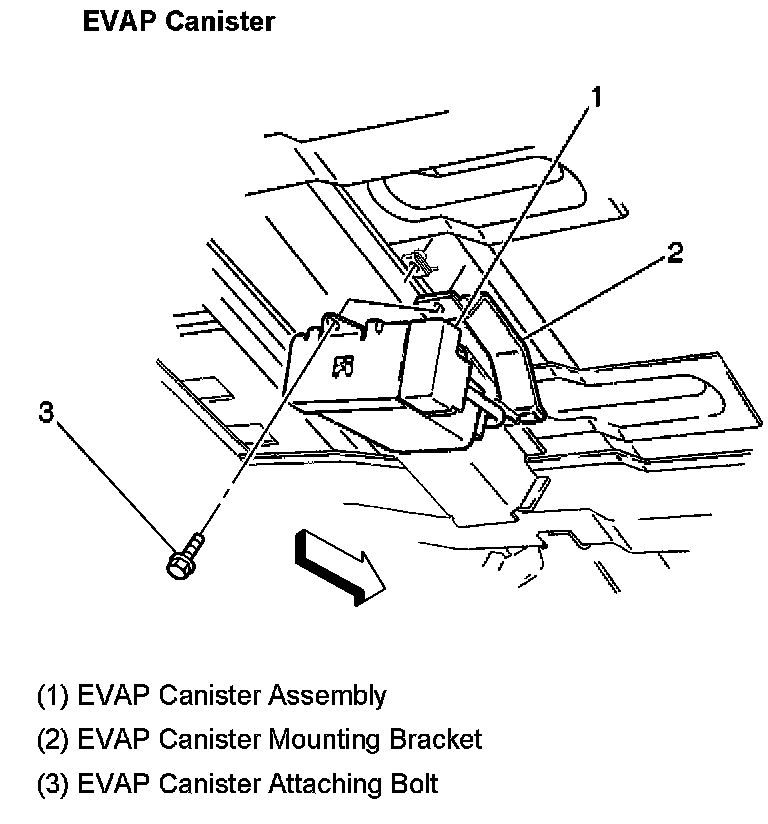 EVAP Canister

1

2

3

(1) EVAP Canister Assembly

(2) EVAP Canister Mounting Bracket

(3) EVAP Canister Attaching Bolt