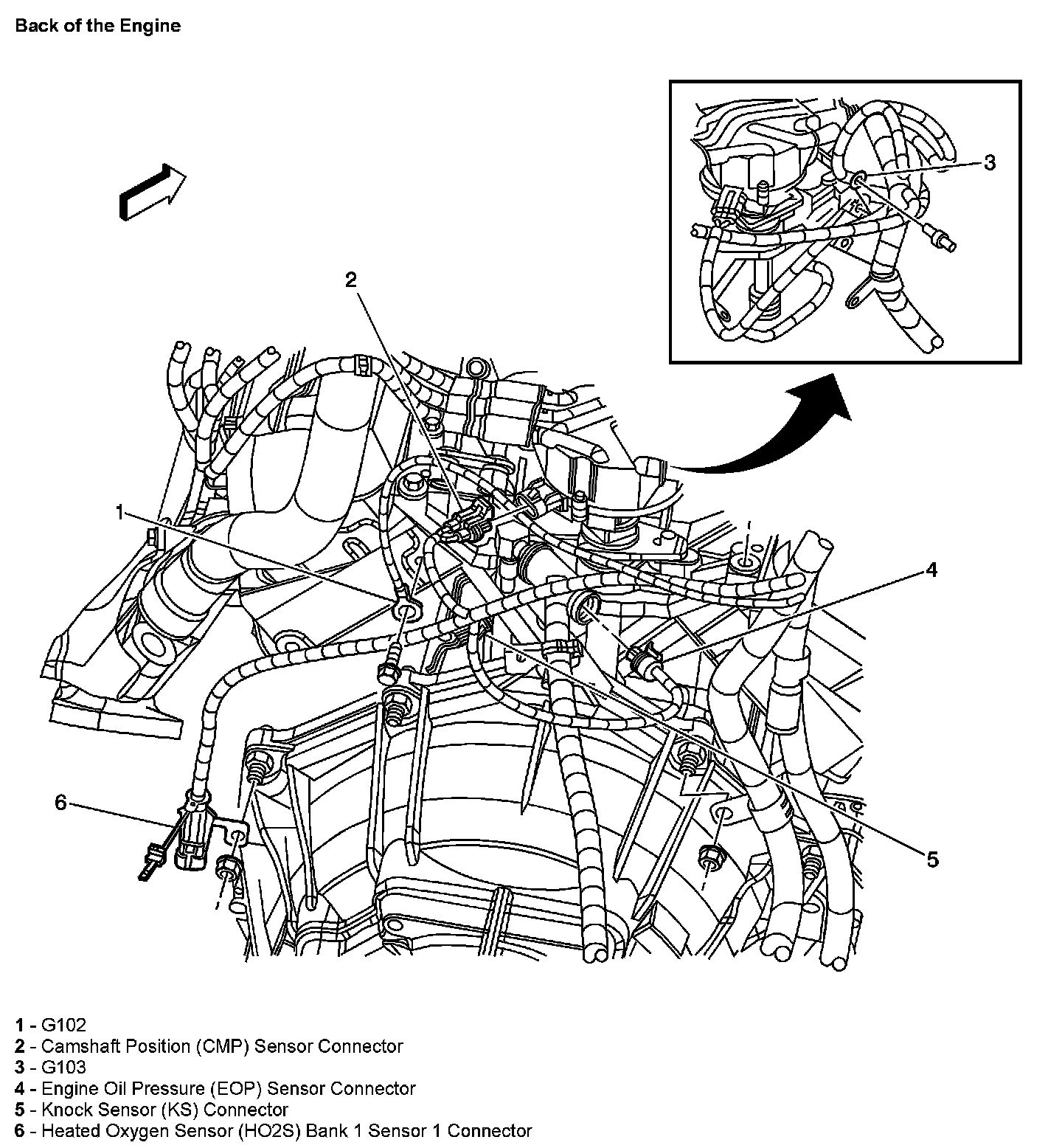 Back of the Engine

3

2

1

4

6

5

1 - G102
2 - Camshaft Position (CMP) Sensor Connector
3 - G103
4 - Engine Oil Pressure (EOP) Sensor Connector
5 - Knock Sensor (KS) Connector
6 - Heated Oxygen Sensor (HO2S) Bank 1 Sensor 1 Connector