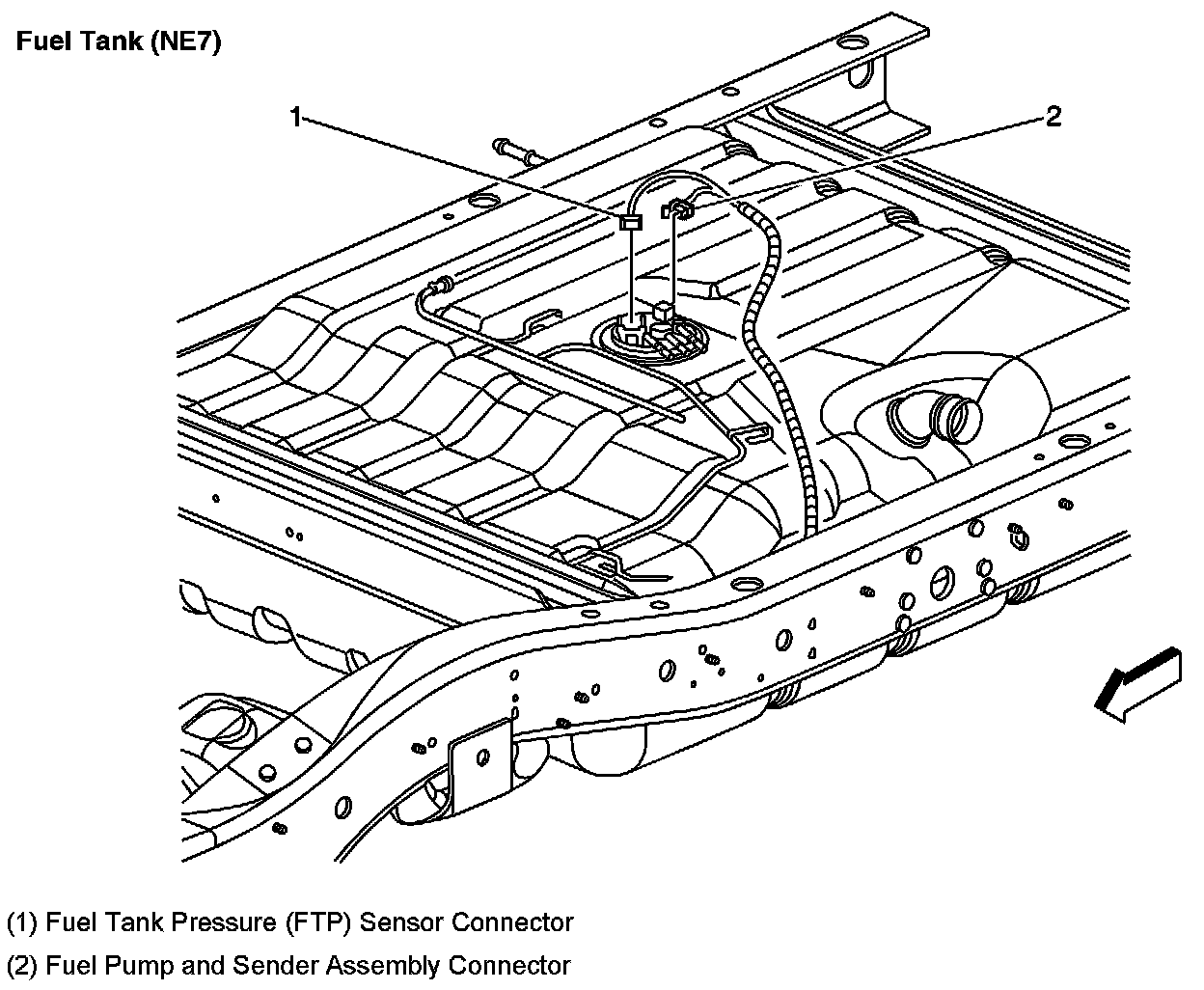 Fuel Tank (NE7)

1

2

(1) Fuel Tank Pressure (FTP) Sensor Connector

(2) Fuel Pump and Sender Assembly Connector