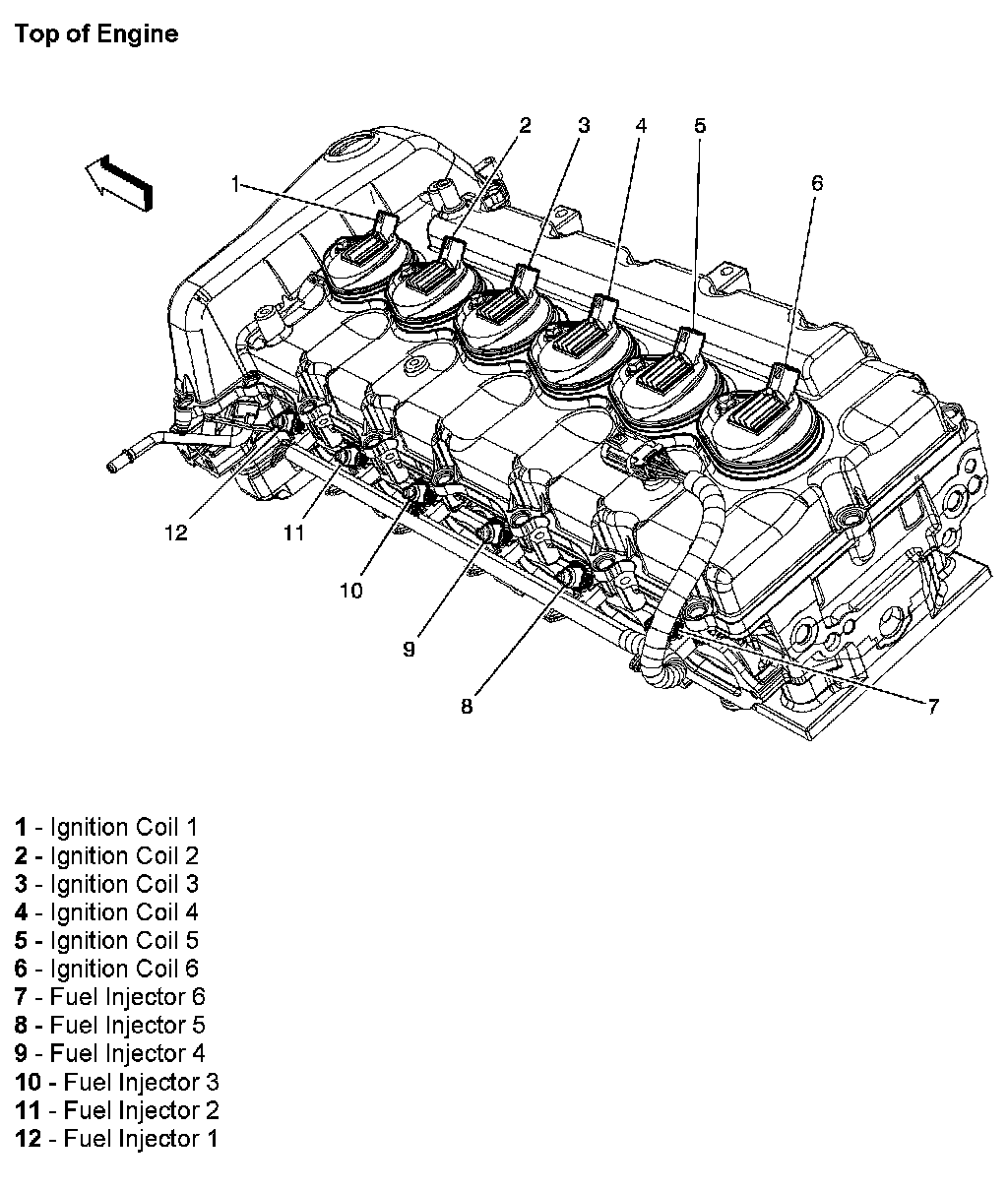 Top of Engine

1
2
3
4
5
6
12
11
10
9
8
7

1 - Ignition Coil 1
2 - Ignition Coil 2
3 - Ignition Coil 3
4 - Ignition Coil 4
5 - Ignition Coil 5
6 - Ignition Coil 6
7 - Fuel Injector 6
8 - Fuel Injector 5
9 - Fuel Injector 4
10 - Fuel Injector 3
11 - Fuel Injector 2
12 - Fuel Injector 1