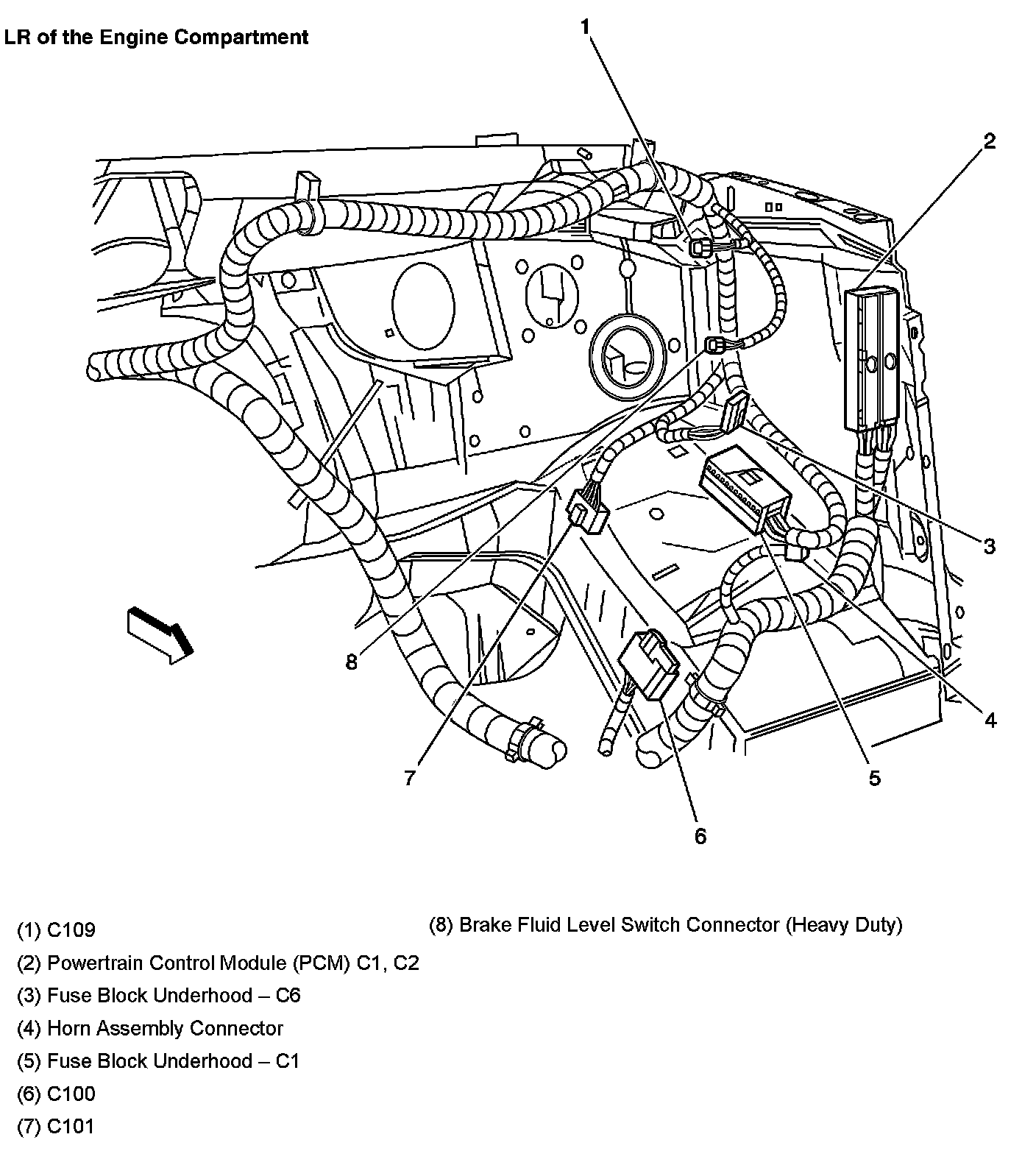 LR of the Engine Compartment

1
2
3
4
5
6
7
8

(1) C109
(2) Powertrain Control Module (PCM) C1, C2
(3) Fuse Block Underhood – C6
(4) Horn Assembly Connector
(5) Fuse Block Underhood – C1
(6) C100
(7) C101

(8) Brake Fluid Level Switch Connector (Heavy Duty)