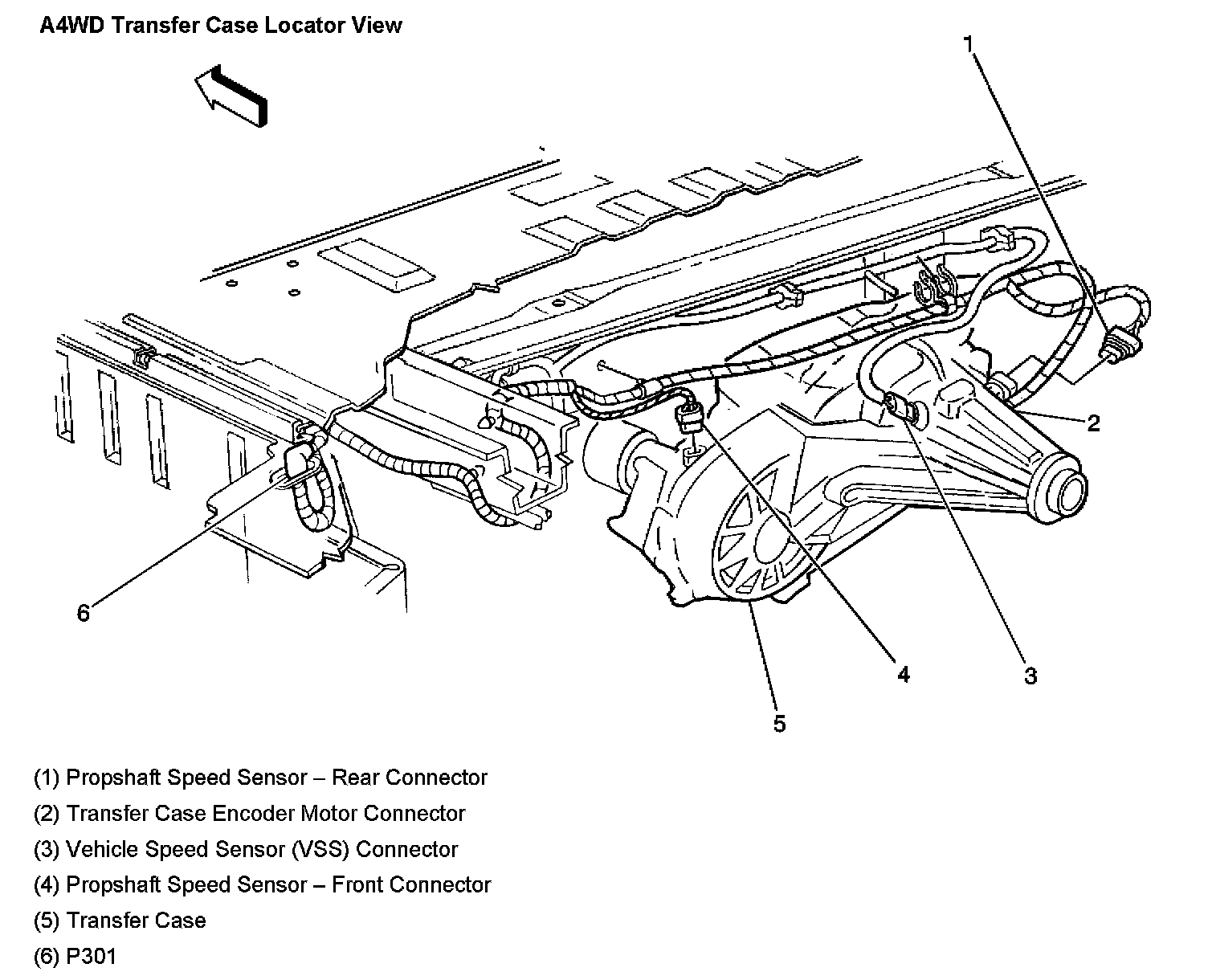 A4WD Transfer Case Locator View

1

2

6

4

3

5

(1) Propshaft Speed Sensor – Rear Connector

(2) Transfer Case Encoder Motor Connector

(3) Vehicle Speed Sensor (VSS) Connector

(4) Propshaft Speed Sensor – Front Connector

(5) Transfer Case

(6) P301