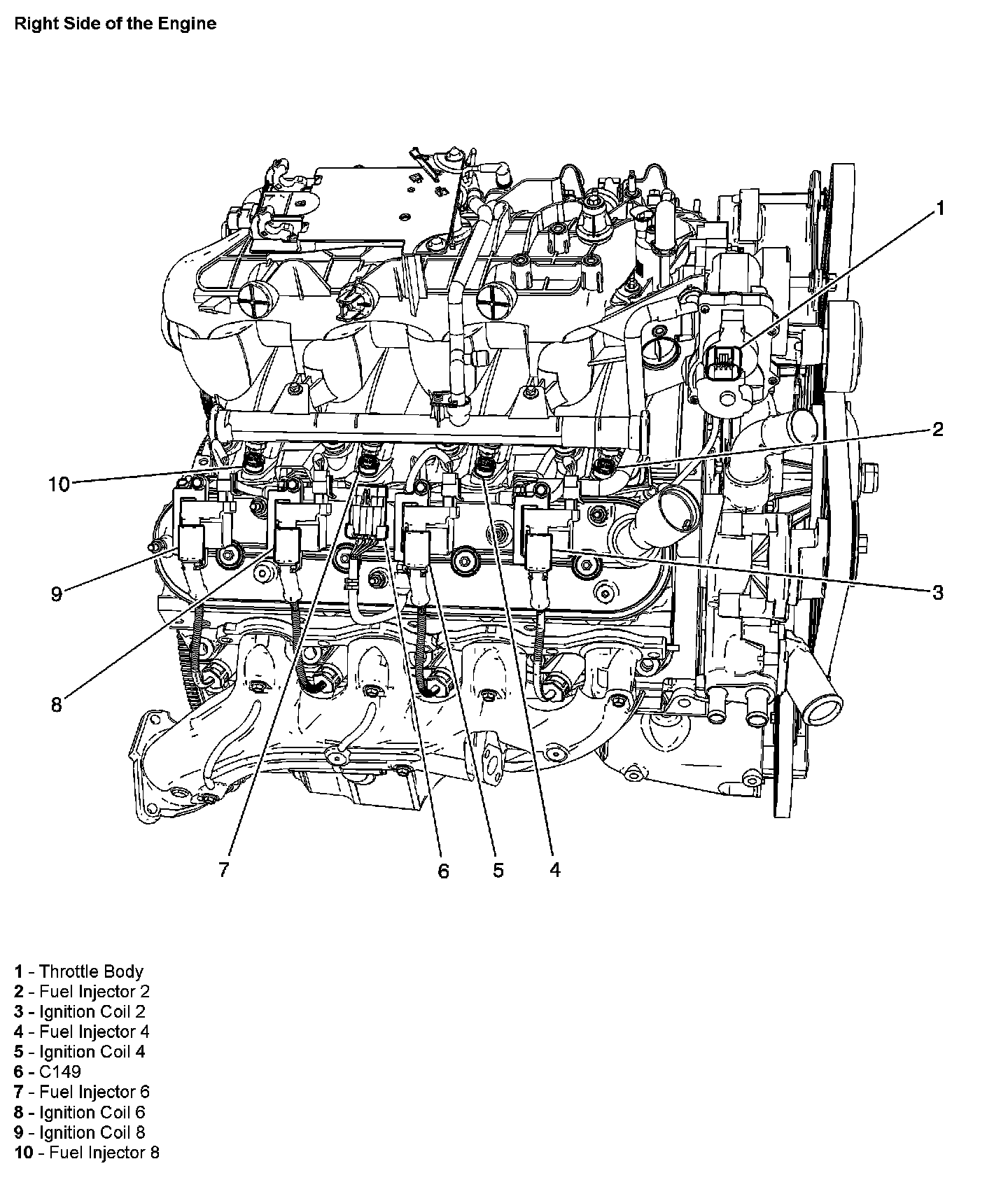 Right Side of the Engine

1
2
10
9
3
8
7
6
5
4

1 - Throttle Body
2 - Fuel Injector 2
3 - Ignition Coil 2
4 - Fuel Injector 4
5 - Ignition Coil 4
6 - C149
7 - Fuel Injector 6
8 - Ignition Coil 6
9 - Ignition Coil 8
10 - Fuel Injector 8