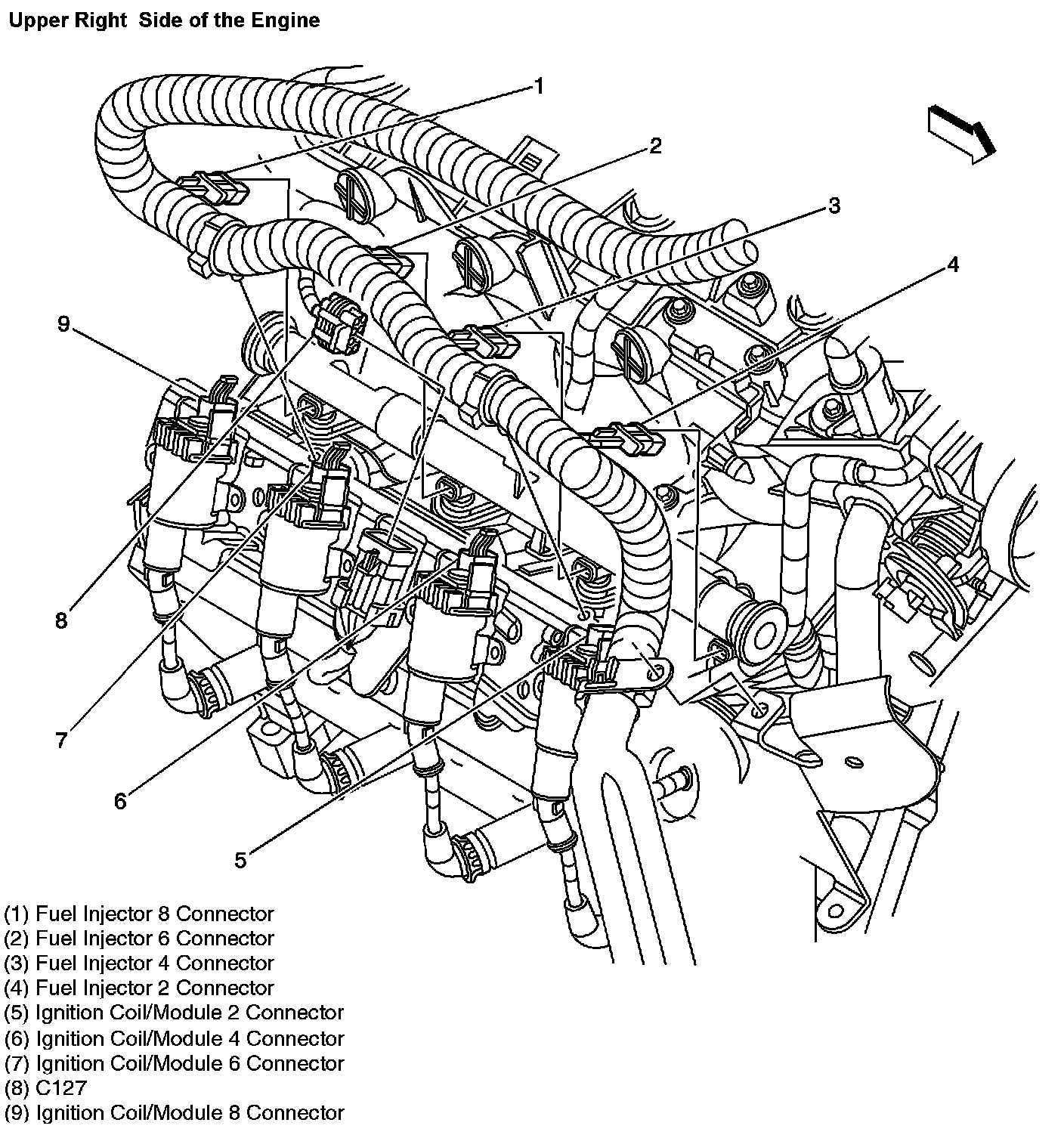 Upper Right Side of the Engine

1
2
3
4
9
8
7
6
5

(1) Fuel Injector 8 Connector
(2) Fuel Injector 6 Connector
(3) Fuel Injector 4 Connector
(4) Fuel Injector 2 Connector
(5) Ignition Coil/Module 2 Connector
(6) Ignition Coil/Module 4 Connector
(7) Ignition Coil/Module 6 Connector
(8) C127
(9) Ignition Coil/Module 8 Connector