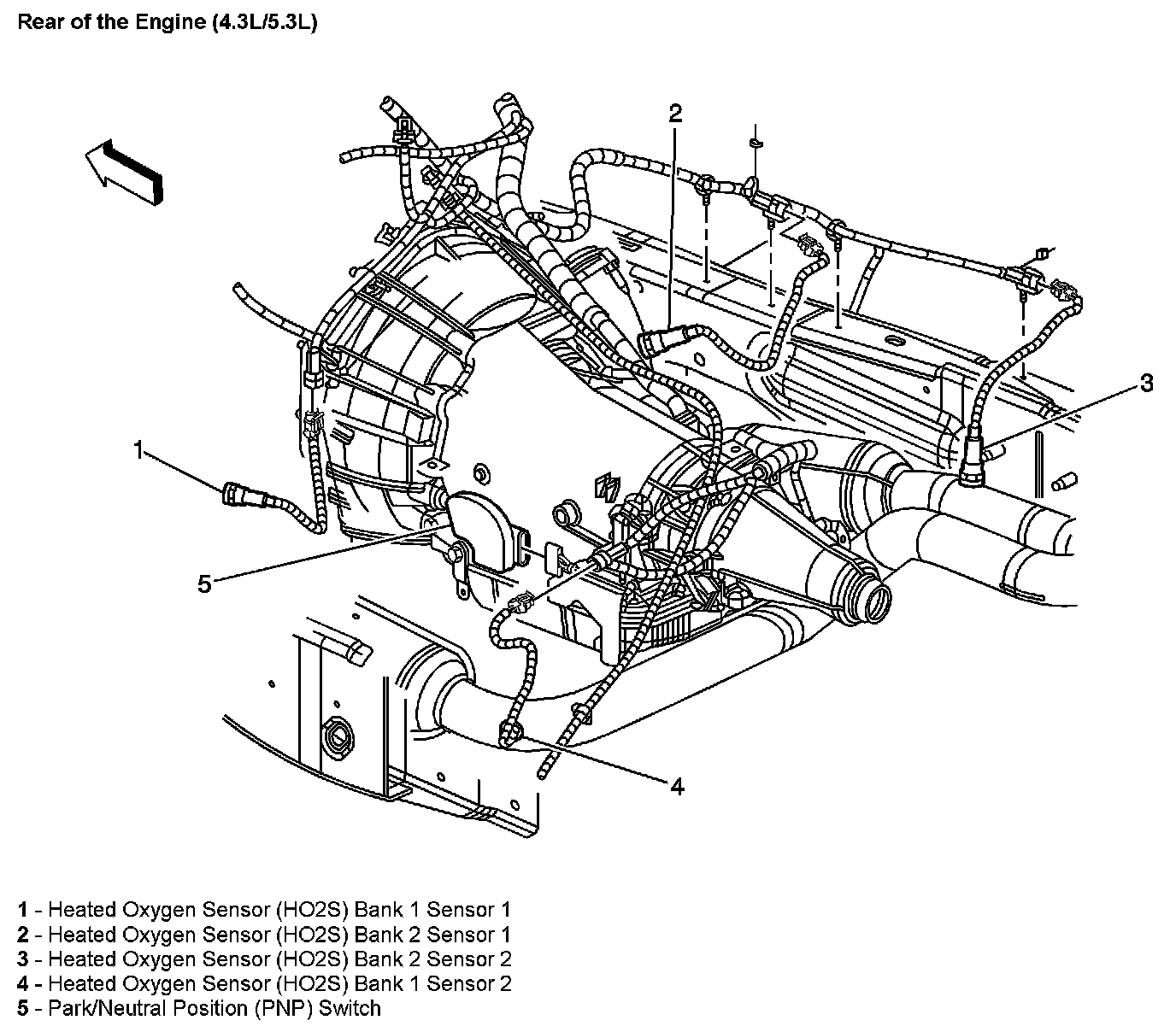 Rear of the Engine (4.3L/5.3L)

2

3

1

5

4

1 - Heated Oxygen Sensor (HO2S) Bank 1 Sensor 1
2 - Heated Oxygen Sensor (HO2S) Bank 2 Sensor 1
3 - Heated Oxygen Sensor (HO2S) Bank 2 Sensor 2
4 - Heated Oxygen Sensor (HO2S) Bank 1 Sensor 2
5 - Park/Neutral Position (PNP) Switch