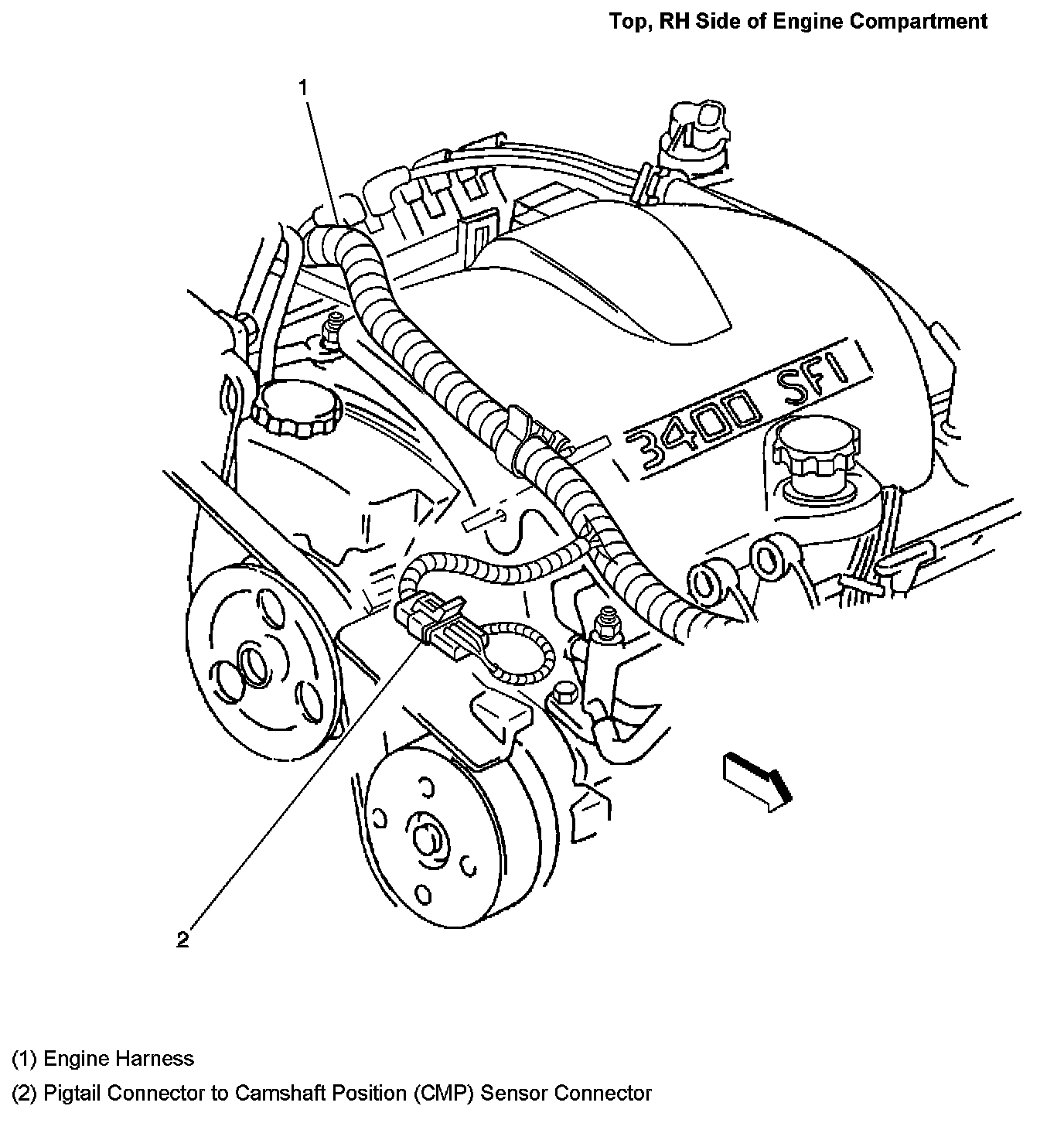 Top, RH Side of Engine Compartment

1

3400 SFI

2

(1) Engine Harness

(2) Pigtail Connector to Camshaft Position (CMP) Sensor Connector