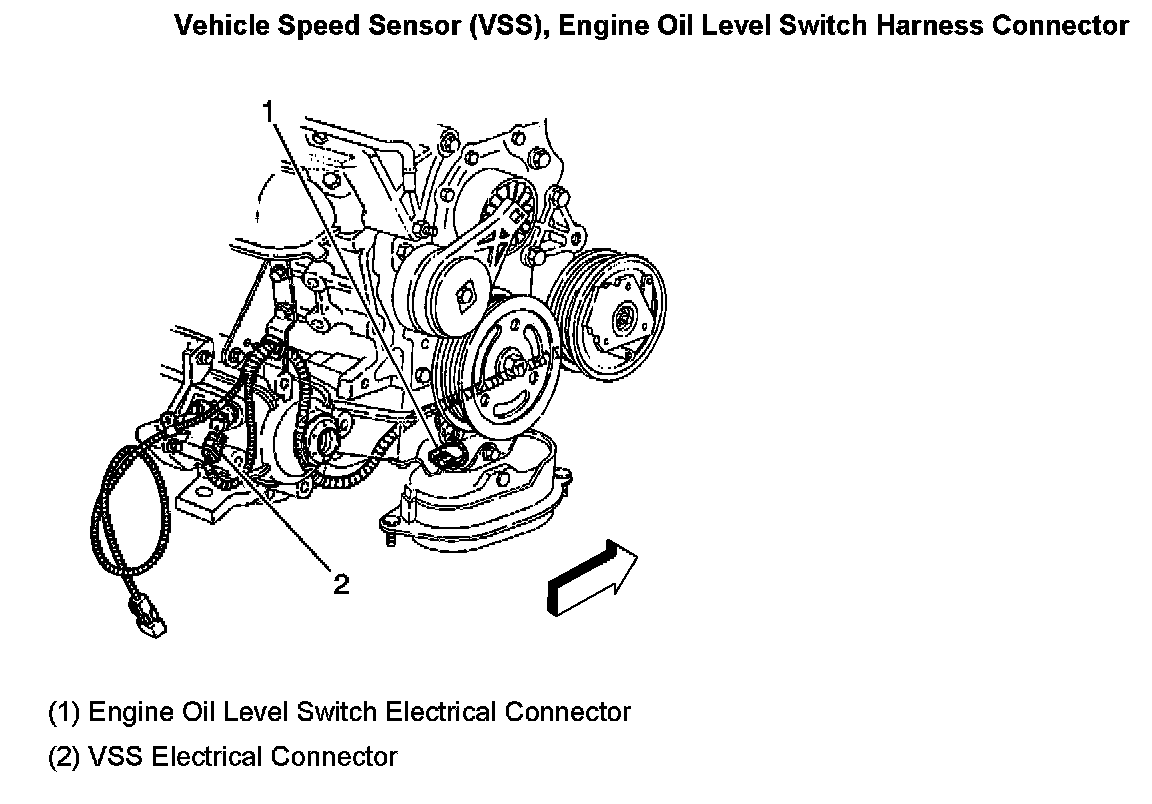 Vehicle Speed Sensor (VSS), Engine Oil Level Switch Harness Connector

1

2

(1) Engine Oil Level Switch Electrical Connector

(2) VSS Electrical Connector