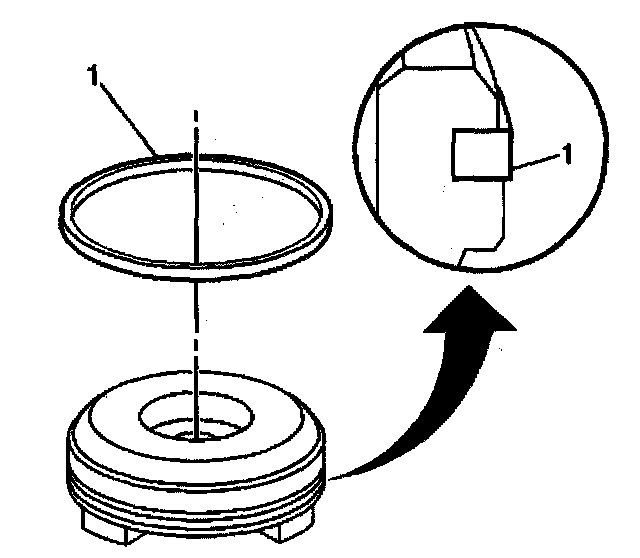 1

1