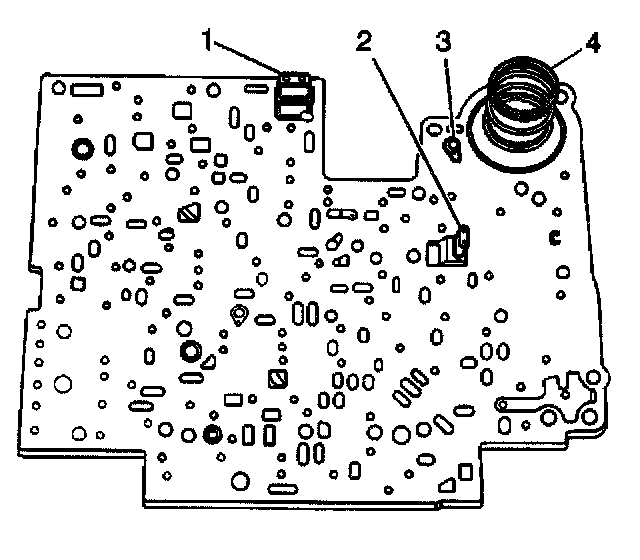 1
2
3
4