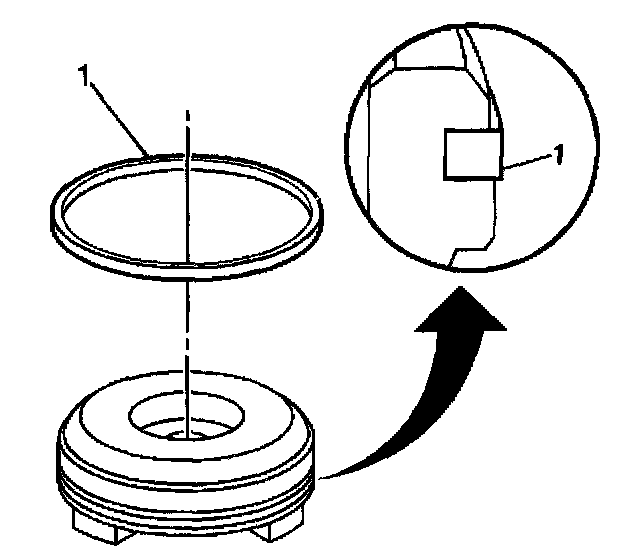 1

1