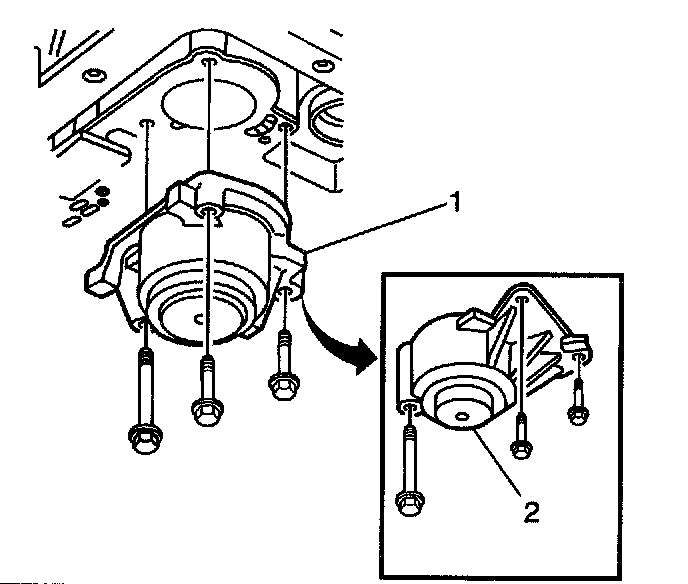 1

2