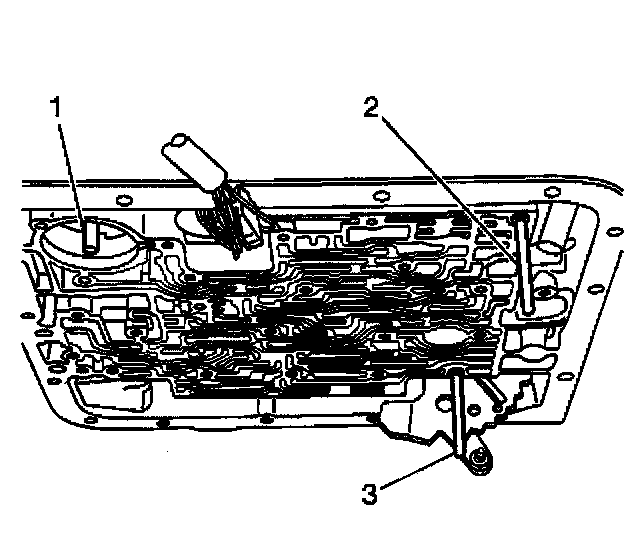 1
2
3