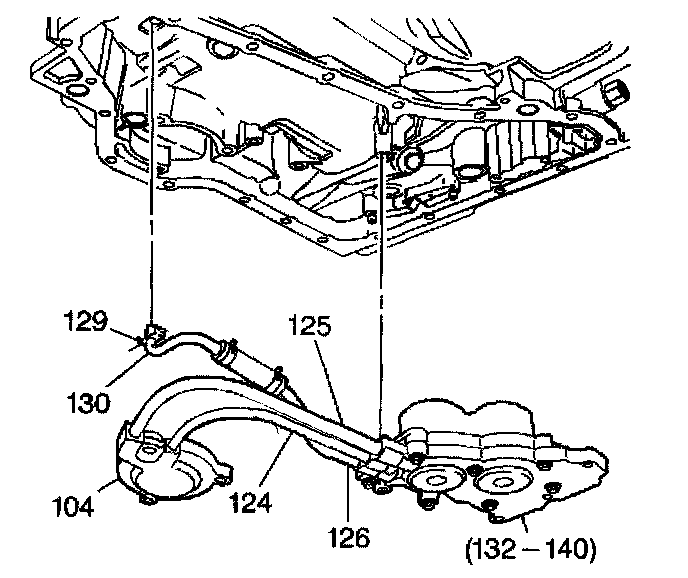 129
125
130
104
124
126
(132 – 140)