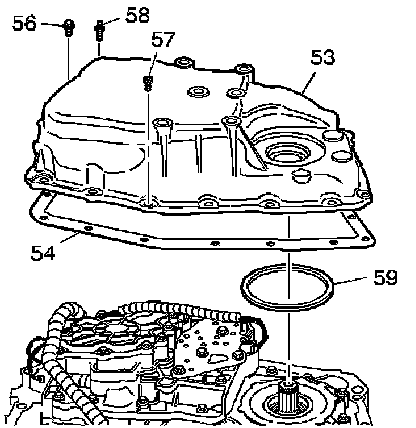 56
58
57
53
54
59