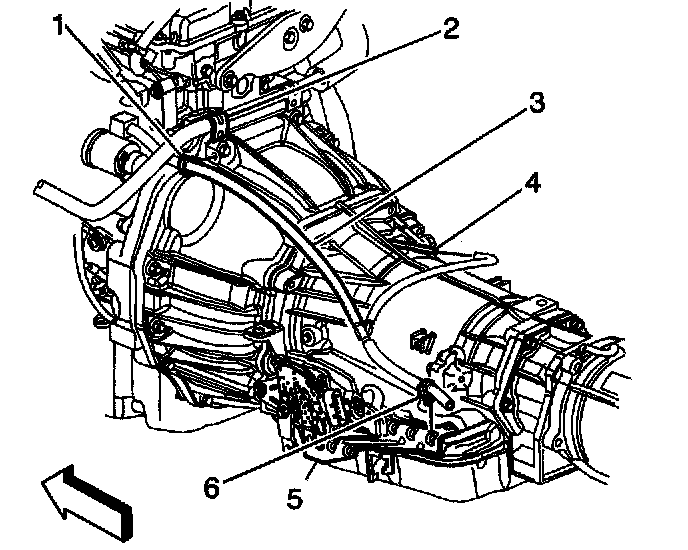 1
2
3
4
6
5