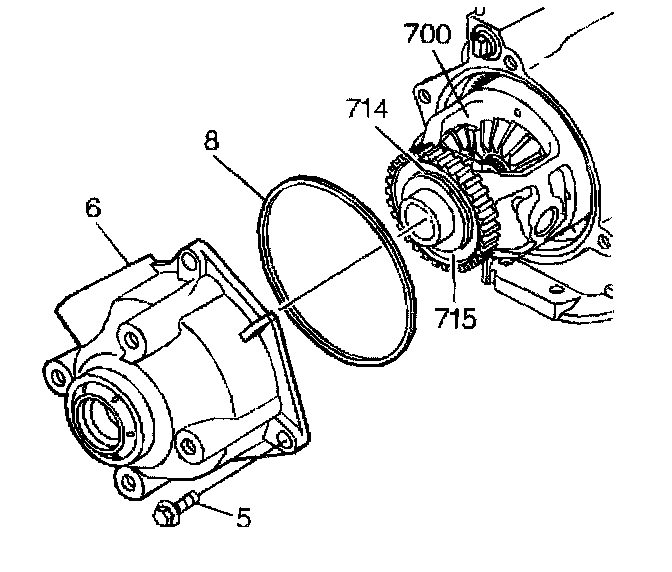 700
714
8
6
715
5