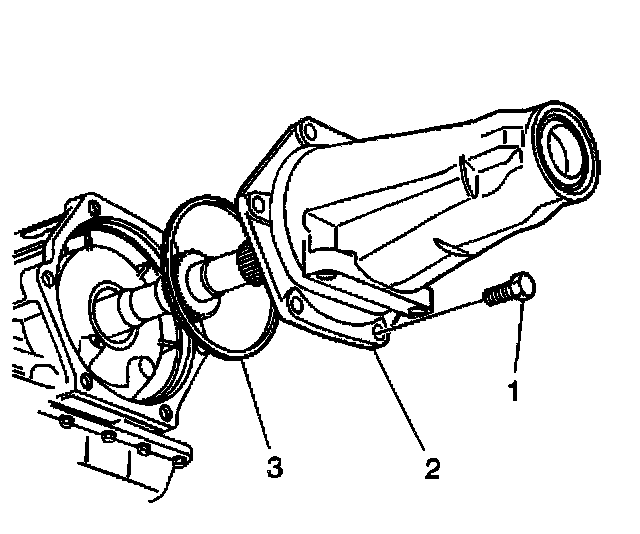 1

3

2