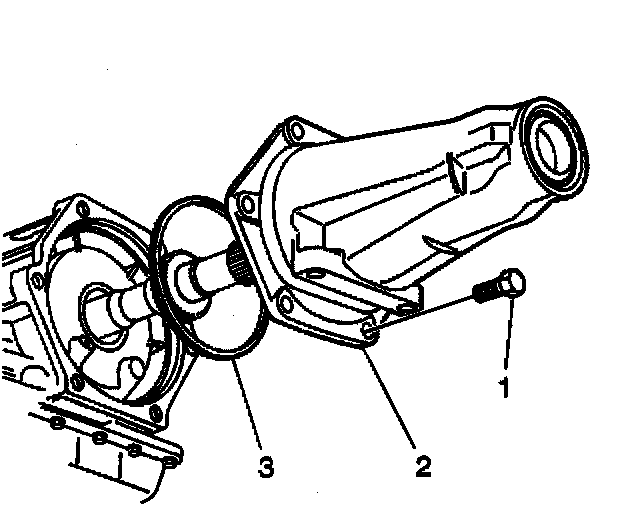 1
3
2