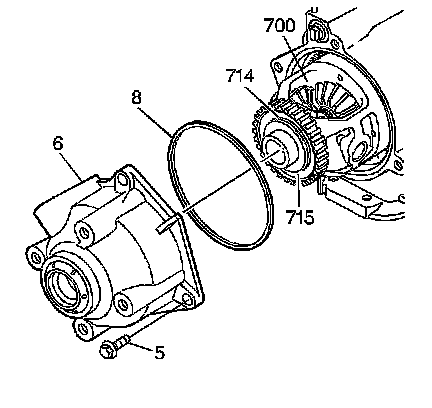 700
714
8
6
715
5