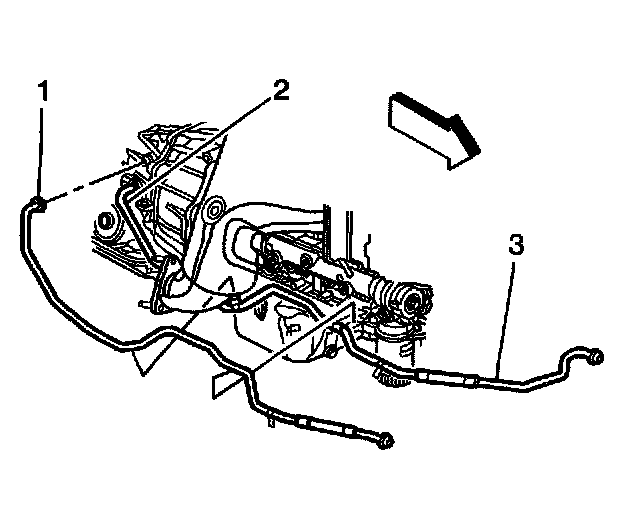 1
2
3