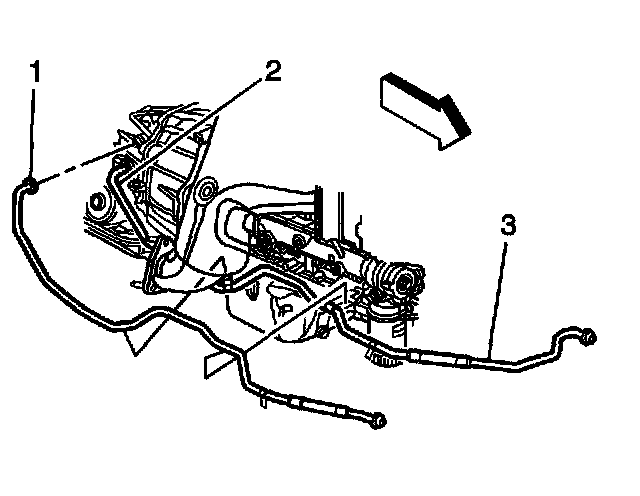 1
2
3