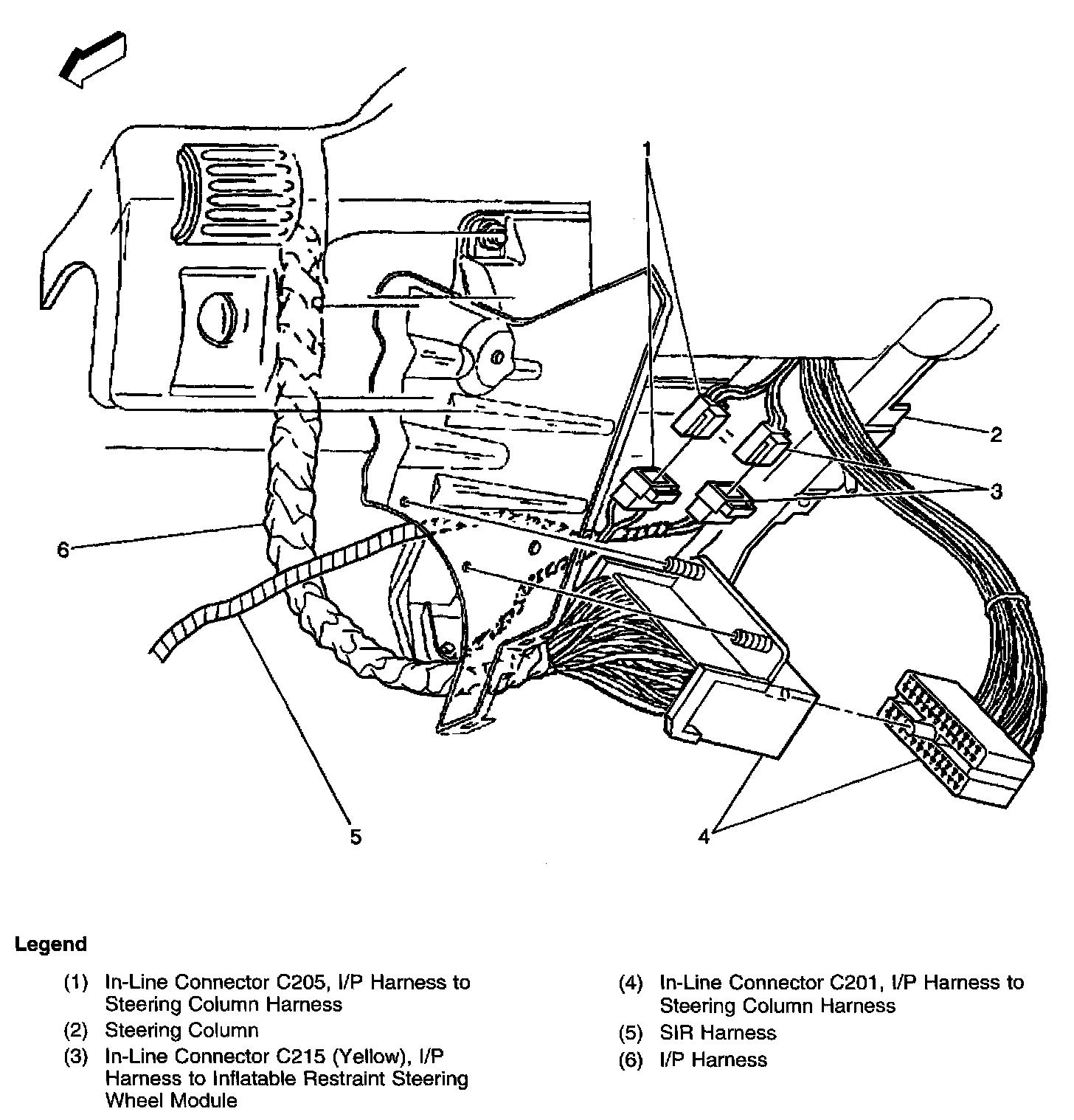 1

2

3

6

5

4

Legend

(1) In-Line Connector C205, I/P Harness to Steering Column Harness

(2) Steering Column

(3) In-Line Connector C215 (Yellow), I/P Harness to Inflatable Restraint Steering Wheel Module

(4) In-Line Connector C201, I/P Harness to Steering Column Harness

(5) SIR Harness

(6) I/P Harness