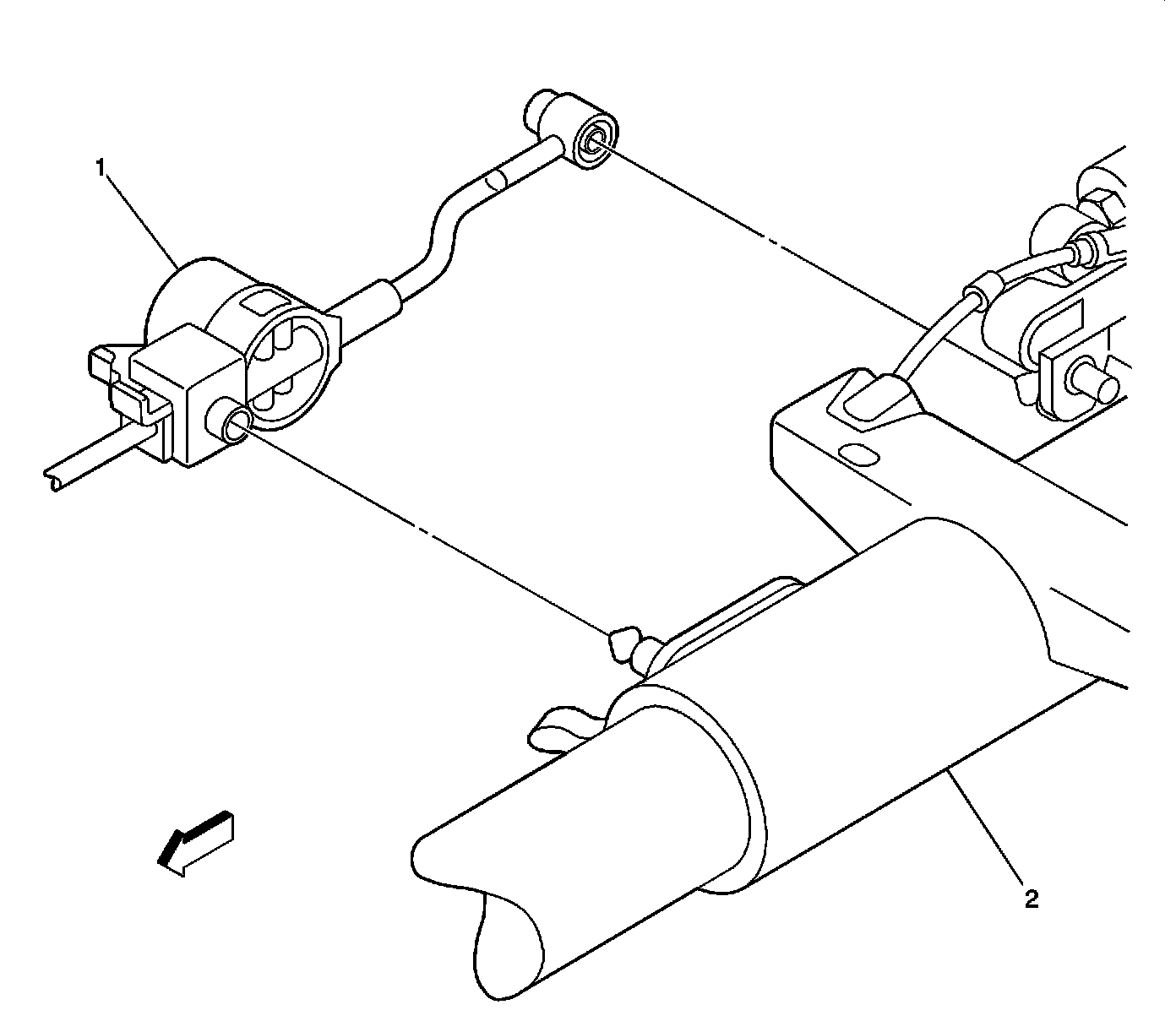 1

2