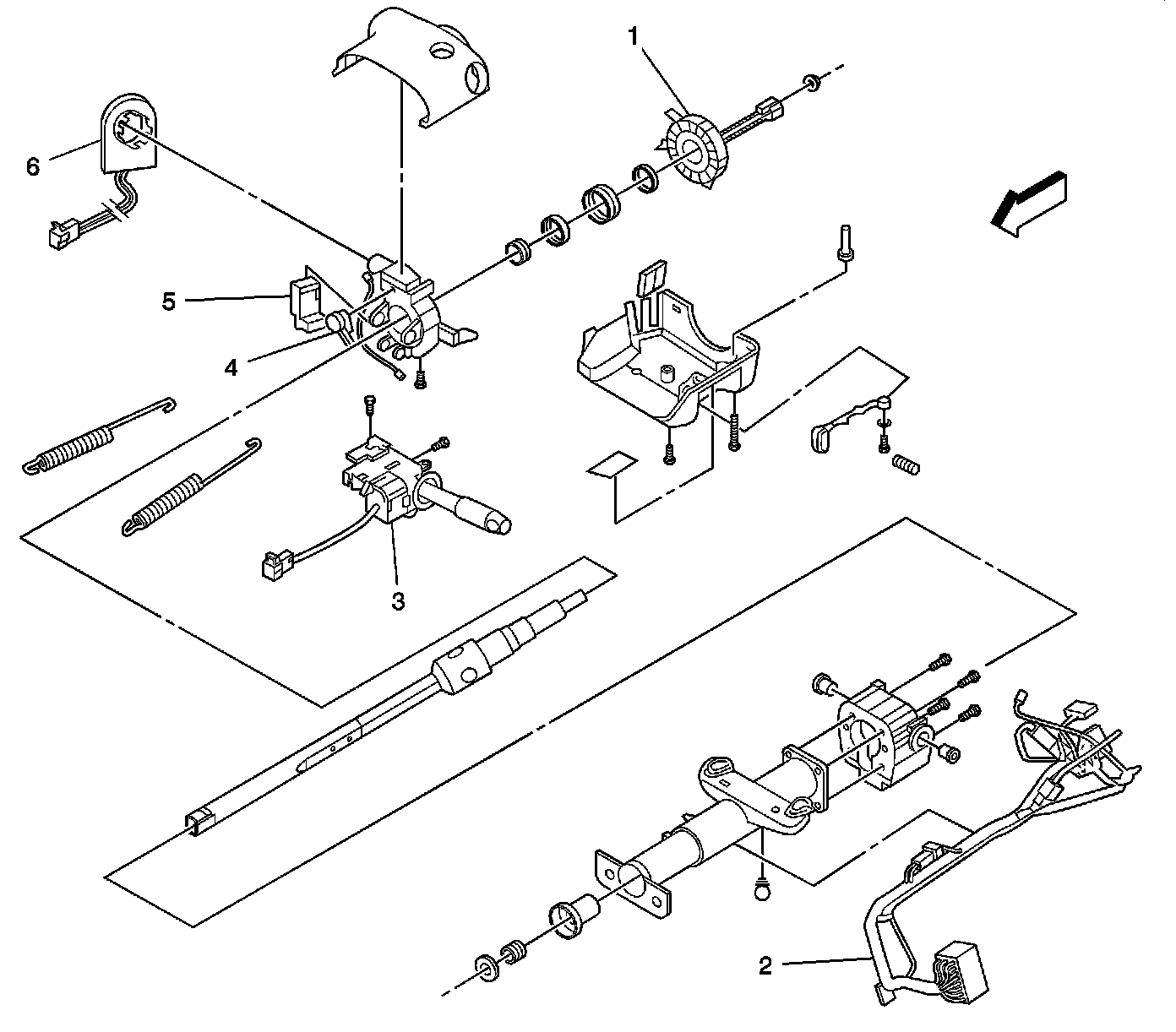 1
6
5
4
3
2