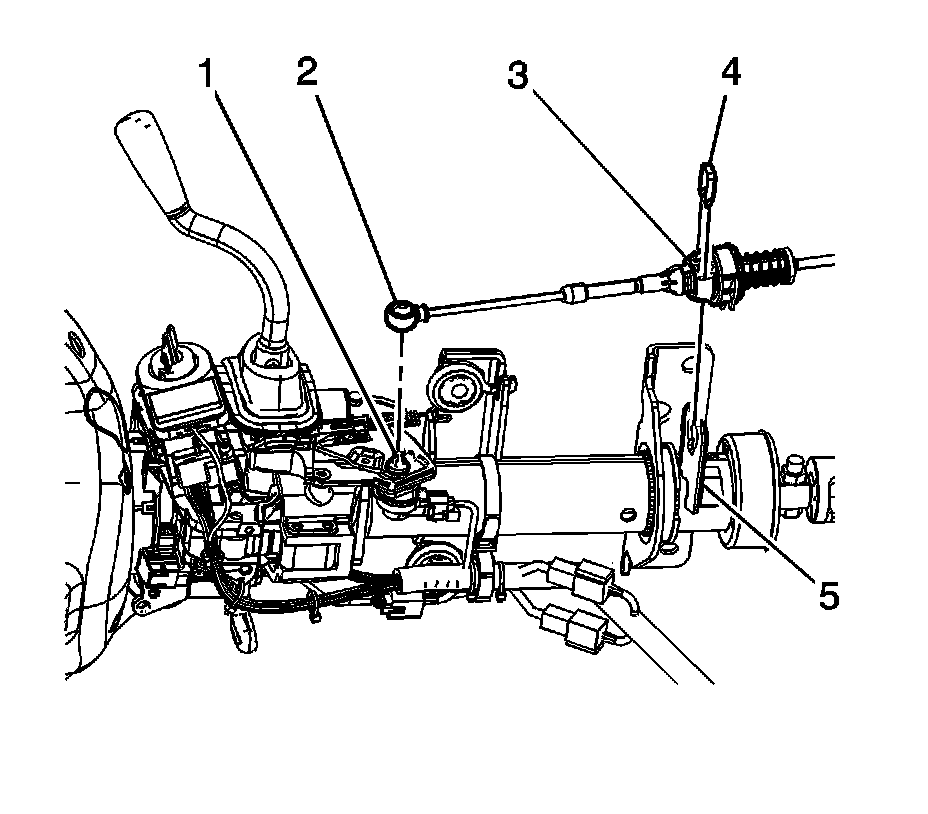 1
2
3
4
5