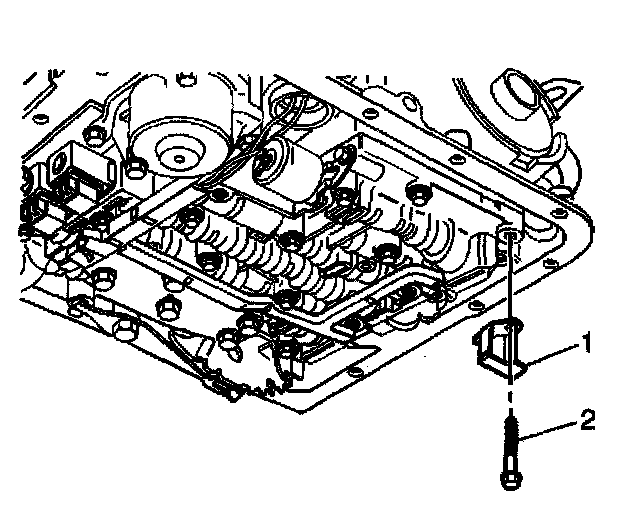 1
2