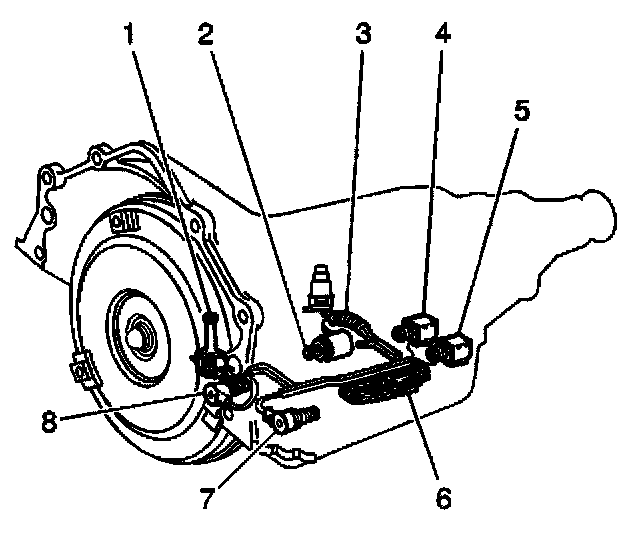 1
2
3
4
5
8
7
6