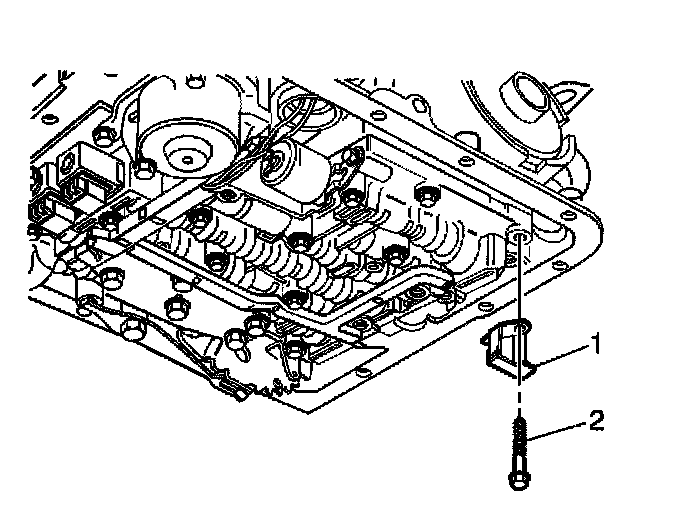 1
2