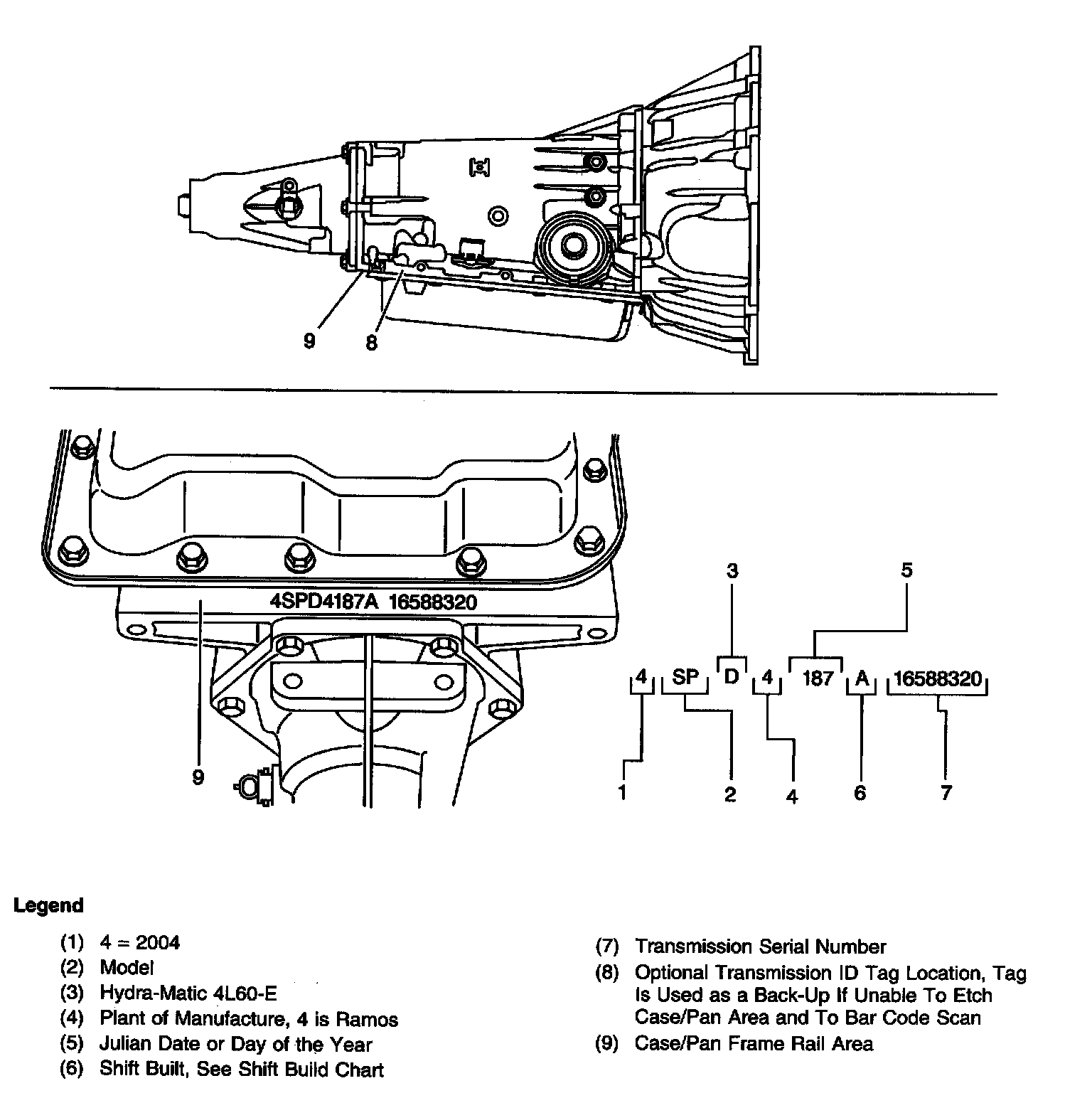 9
8

4SPD4187A 16588320

9

3
5
4 SP D 4 187 A 16588320
1
2
4
6
7

Legend

(1) 4 = 2004
(2) Model
(3) Hydra-Matic 4L60-E
(4) Plant of Manufacture, 4 is Ramos
(5) Julian Date or Day of the Year
(6) Shift Built, See Shift Build Chart

(7) Transmission Serial Number
(8) Optional Transmission ID Tag Location, Tag Is Used as a Back-Up If Unable To Etch Case/Pan Area and To Bar Code Scan
(9) Case/Pan Frame Rail Area