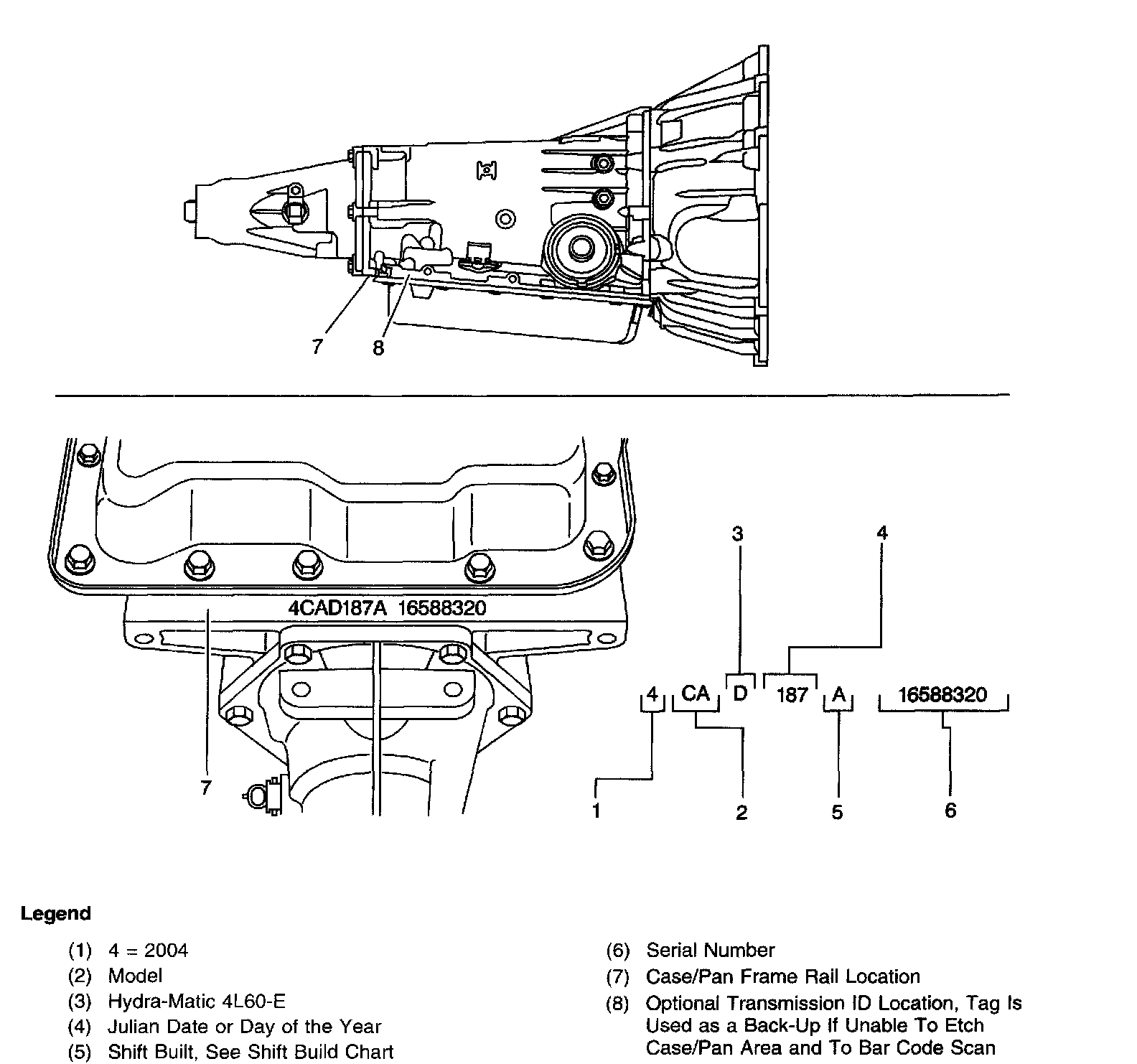 7
8

4CAD187A 16588320

7

3
4

4 CA D 187 A 16588320

1
2
5
6

Legend

(1) 4 = 2004
(2) Model
(3) Hydra-Matic 4L60-E
(4) Julian Date or Day of the Year
(5) Shift Built, See Shift Build Chart

(6) Serial Number
(7) Case/Pan Frame Rail Location
(8) Optional Transmission ID Location, Tag Is Used as a Back-Up If Unable To Etch Case/Pan Area and To Bar Code Scan