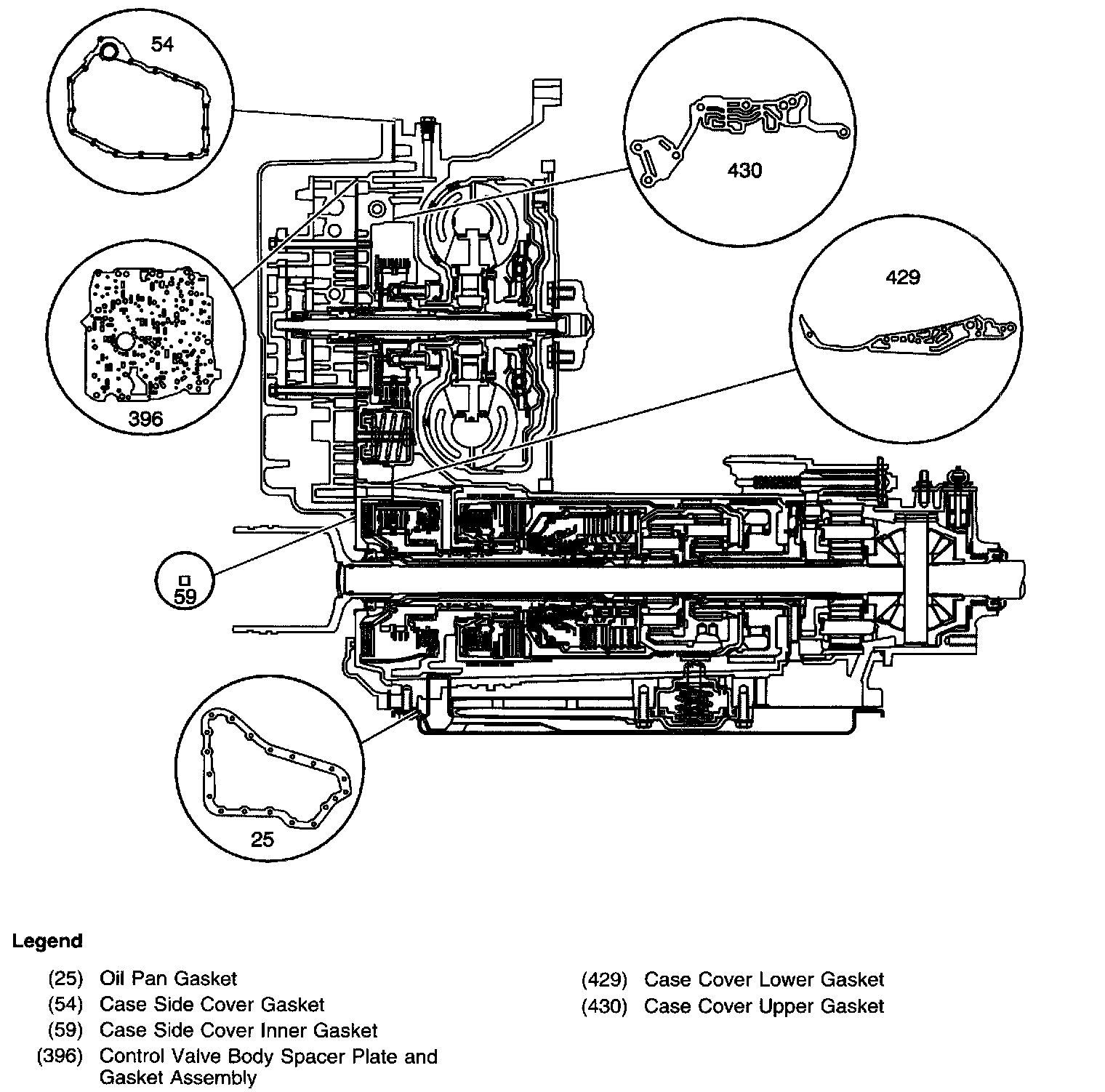 54

430

429

396

59

25

Legend

(25) Oil Pan Gasket
(54) Case Side Cover Gasket
(59) Case Side Cover Inner Gasket
(396) Control Valve Body Spacer Plate and Gasket Assembly

(429) Case Cover Lower Gasket
(430) Case Cover Upper Gasket