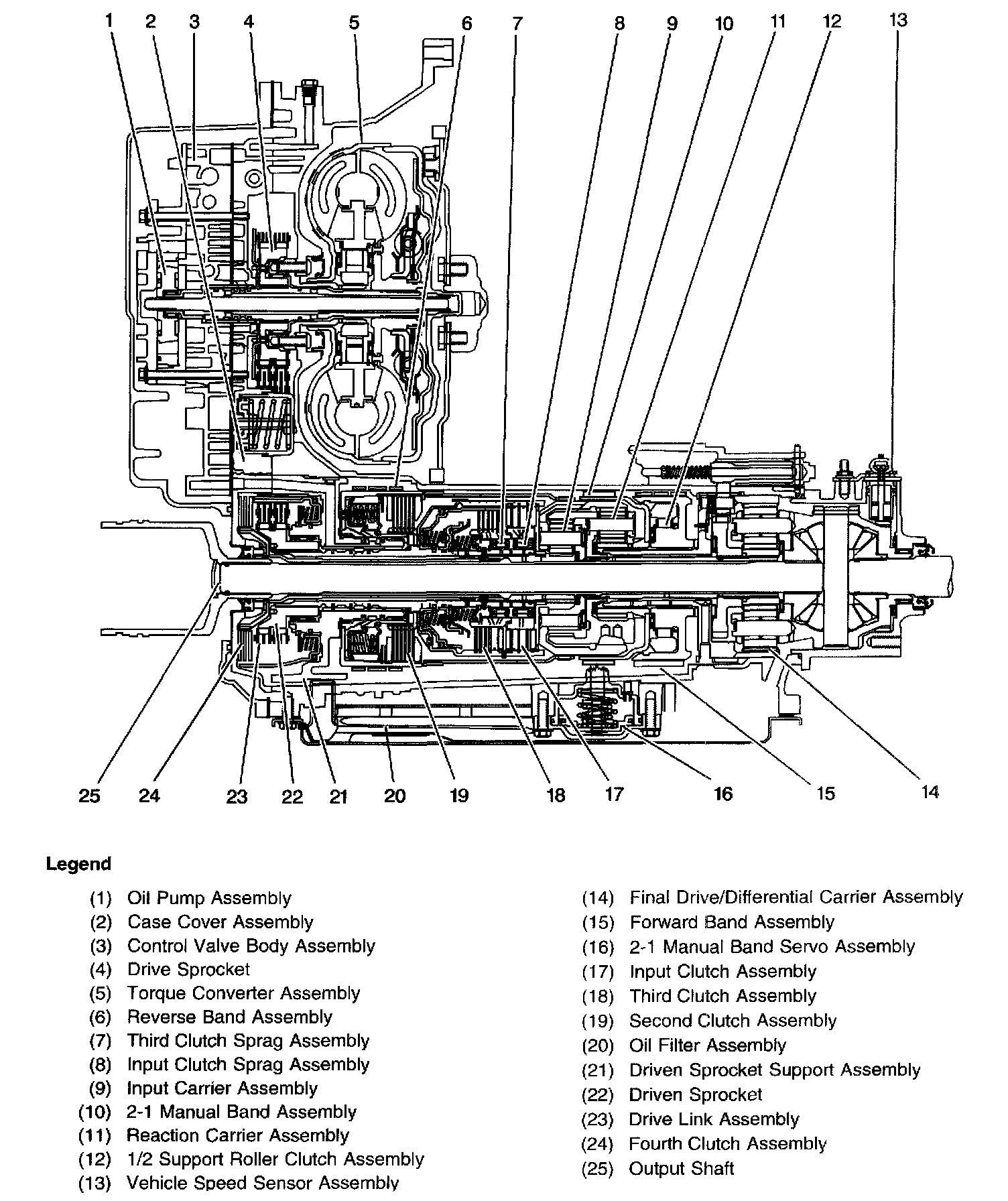 1 2 3 4 5 6 7 8 9 10 11 12 13

25 24 23 22 21 20 19 18 17 16 15 14

Legend

(1) Oil Pump Assembly
(2) Case Cover Assembly
(3) Control Valve Body Assembly
(4) Drive Sprocket
(5) Torque Converter Assembly
(6) Reverse Band Assembly
(7) Third Clutch Sprag Assembly
(8) Input Clutch Sprag Assembly
(9) Input Carrier Assembly
(10) 2-1 Manual Band Assembly
(11) Reaction Carrier Assembly
(12) 1/2 Support Roller Clutch Assembly
(13) Vehicle Speed Sensor Assembly

(14) Final Drive/Differential Carrier Assembly
(15) Forward Band Assembly
(16) 2-1 Manual Band Servo Assembly
(17) Input Clutch Assembly
(18) Third Clutch Assembly
(19) Second Clutch Assembly
(20) Oil Filter Assembly
(21) Driven Sprocket Support Assembly
(22) Driven Sprocket
(23) Drive Link Assembly
(24) Fourth Clutch Assembly
(25) Output Shaft