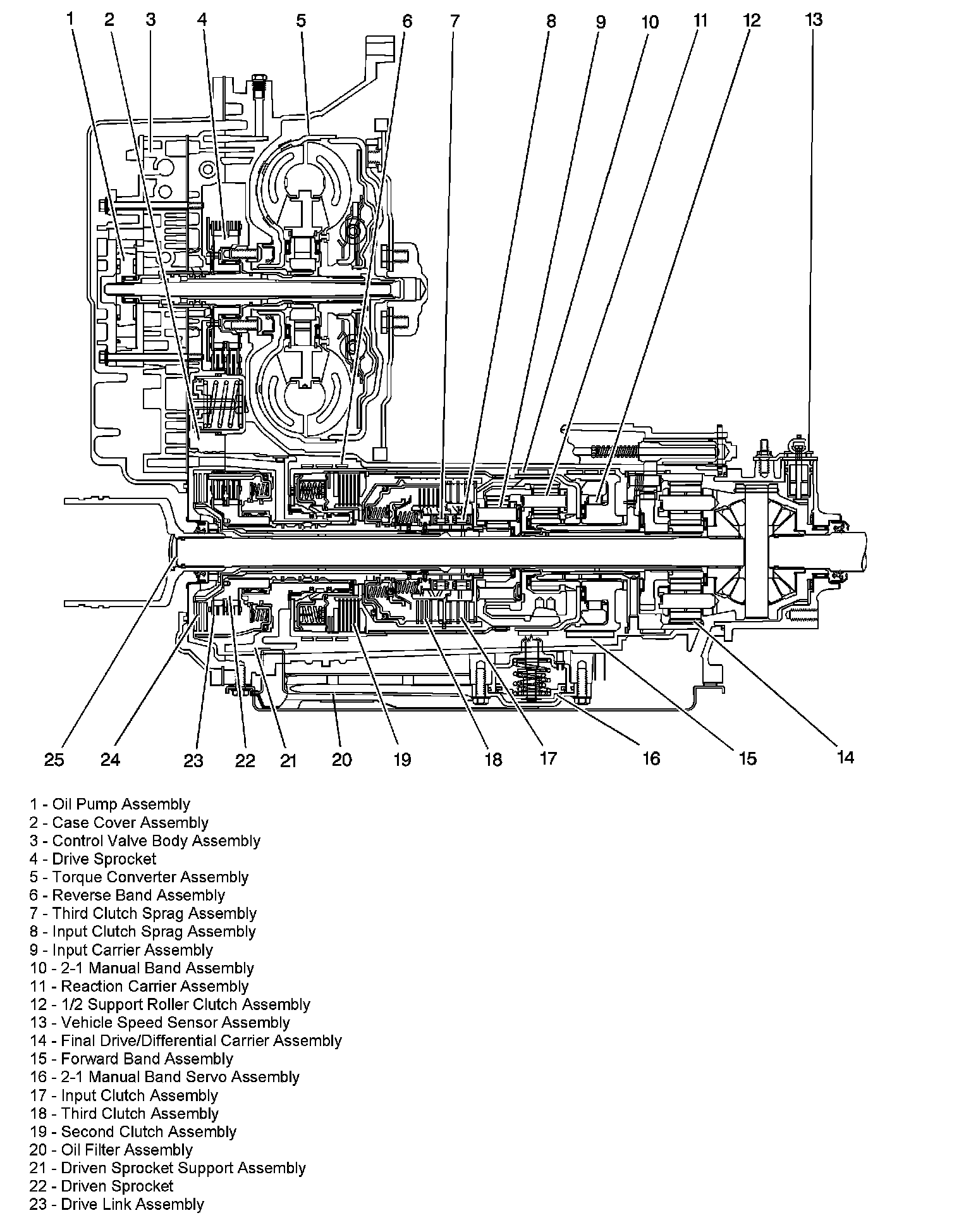 1 2 3 4 5 6 7 8 9 10 11 12 13

25 24 23 22 21 20 19 18 17 16 15 14

1 - Oil Pump Assembly
2 - Case Cover Assembly
3 - Control Valve Body Assembly
4 - Drive Sprocket
5 - Torque Converter Assembly
6 - Reverse Band Assembly
7 - Third Clutch Sprag Assembly
8 - Input Clutch Sprag Assembly
9 - Input Carrier Assembly
10 - 2-1 Manual Band Assembly
11 - Reaction Carrier Assembly
12 - 1/2 Support Roller Clutch Assembly
13 - Vehicle Speed Sensor Assembly
14 - Final Drive/Differential Carrier Assembly
15 - Forward Band Assembly
16 - 2-1 Manual Band Servo Assembly
17 - Input Clutch Assembly
18 - Third Clutch Assembly
19 - Second Clutch Assembly
20 - Oil Filter Assembly
21 - Driven Sprocket Support Assembly
22 - Driven Sprocket
23 - Drive Link Assembly