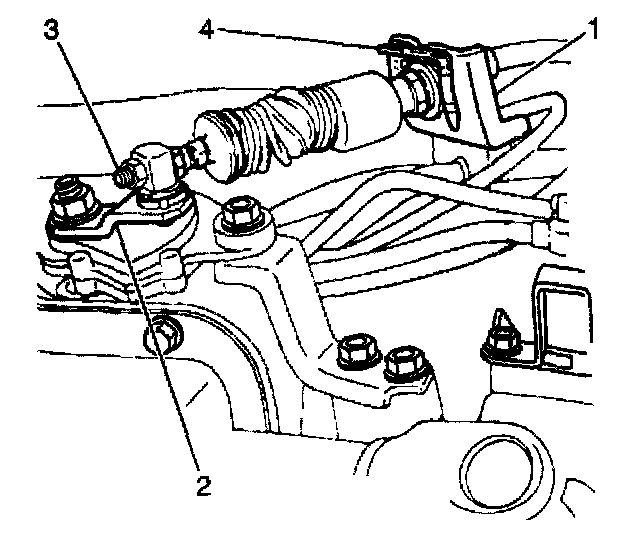 3
4
1
2