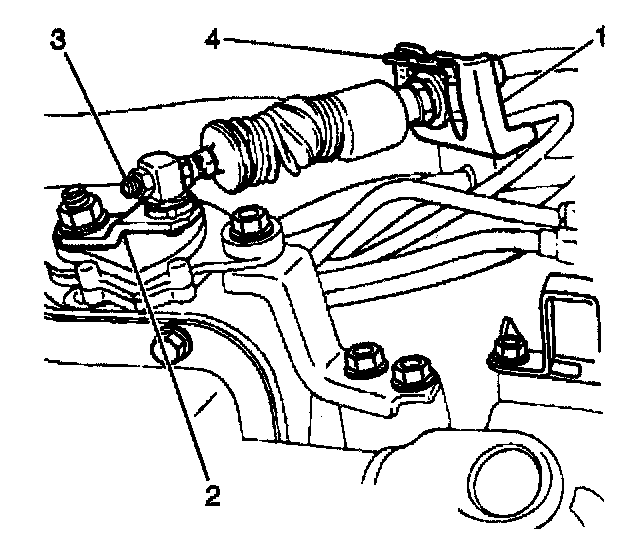 3
4
1
2