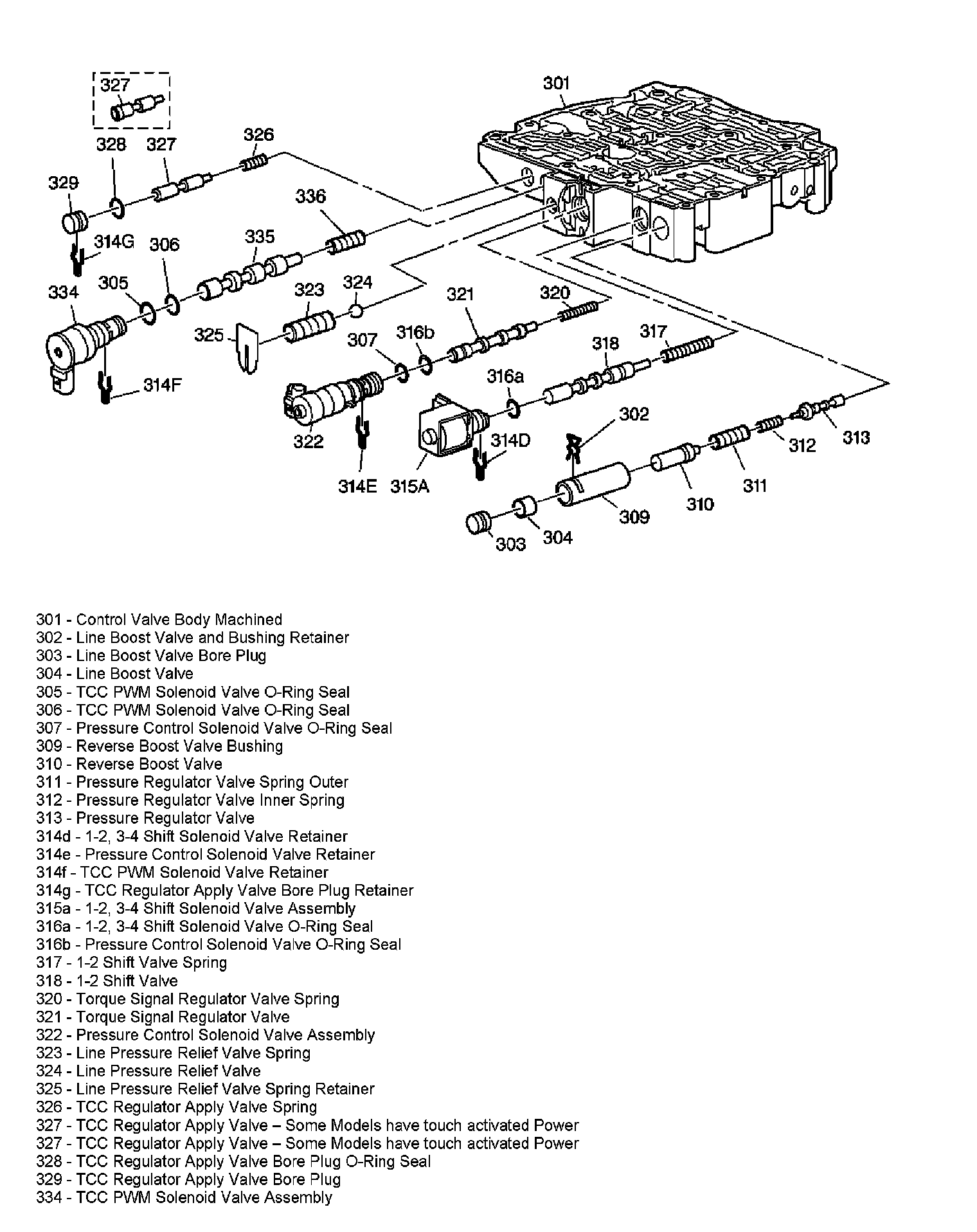 327
301
328 327 326
329
336
314G 306
335
334 305 323 324
321 320
325
307 316b
318 317
314F
316a
302
322
314D
312 313
314E 315A
311
310
309
303 304

301 - Control Valve Body Machined
302 - Line Boost Valve and Bushing Retainer
303 - Line Boost Valve Bore Plug
304 - Line Boost Valve
305 - TCC PWM Solenoid Valve O-Ring Seal
306 - TCC PWM Solenoid Valve O-Ring Seal
307 - Pressure Control Solenoid Valve O-Ring Seal
309 - Reverse Boost Valve Bushing
310 - Reverse Boost Valve
311 - Pressure Regulator Valve Spring Outer
312 - Pressure Regulator Valve Inner Spring
313 - Pressure Regulator Valve
314d - 1-2, 3-4 Shift Solenoid Valve Retainer
314e - Pressure Control Solenoid Valve Retainer
314f - TCC PWM Solenoid Valve Retainer
314g - TCC Regulator Apply Valve Bore Plug Retainer
315a - 1-2, 3-4 Shift Solenoid Valve Assembly
316a - 1-2, 3-4 Shift Solenoid Valve O-Ring Seal
316b - Pressure Control Solenoid Valve O-Ring Seal
317 - 1-2 Shift Valve Spring
318 - 1-2 Shift Valve
320 - Torque Signal Regulator Valve Spring
321 - Torque Signal Regulator Valve
322 - Pressure Control Solenoid Valve Assembly
323 - Line Pressure Relief Valve Spring
324 - Line Pressure Relief Valve
325 - Line Pressure Relief Valve Spring Retainer
326 - TCC Regulator Apply Valve Spring
327 - TCC Regulator Apply Valve – Some Models have touch activated Power
327 - TCC Regulator Apply Valve – Some Models have touch activated Power
328 - TCC Regulator Apply Valve Bore Plug O-Ring Seal
329 - TCC Regulator Apply Valve Bore Plug
334 - TCC PWM Solenoid Valve Assembly