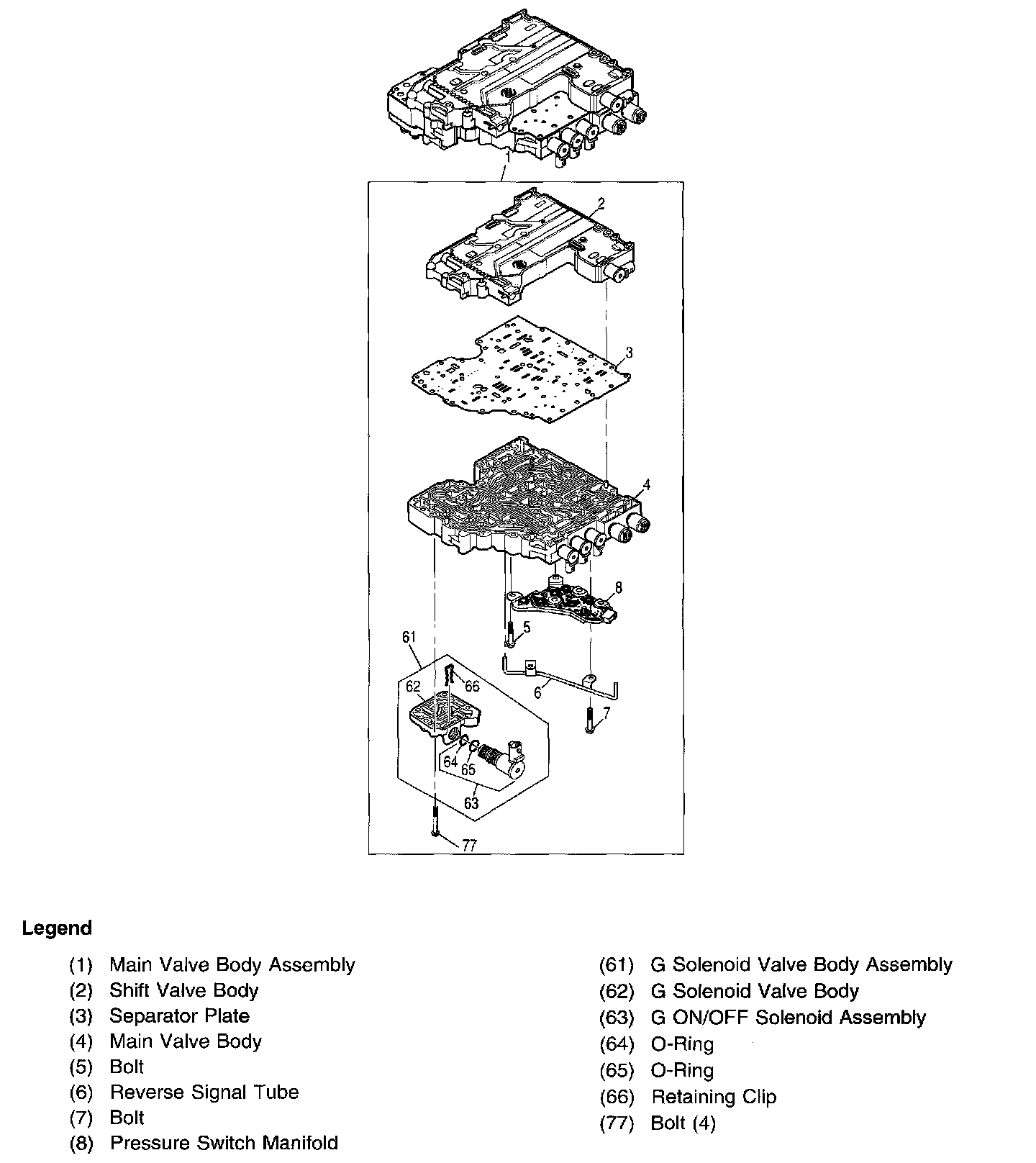 1
2
3
4
8
5
61
66
62
6
7
64
65
63
77

Legend

(1) Main Valve Body Assembly
(2) Shift Valve Body
(3) Separator Plate
(4) Main Valve Body
(5) Bolt
(6) Reverse Signal Tube
(7) Bolt
(8) Pressure Switch Manifold

(61) G Solenoid Valve Body Assembly
(62) G Solenoid Valve Body
(63) G ON/OFF Solenoid Assembly
(64) O-Ring
(65) O-Ring
(66) Retaining Clip
(77) Bolt (4)