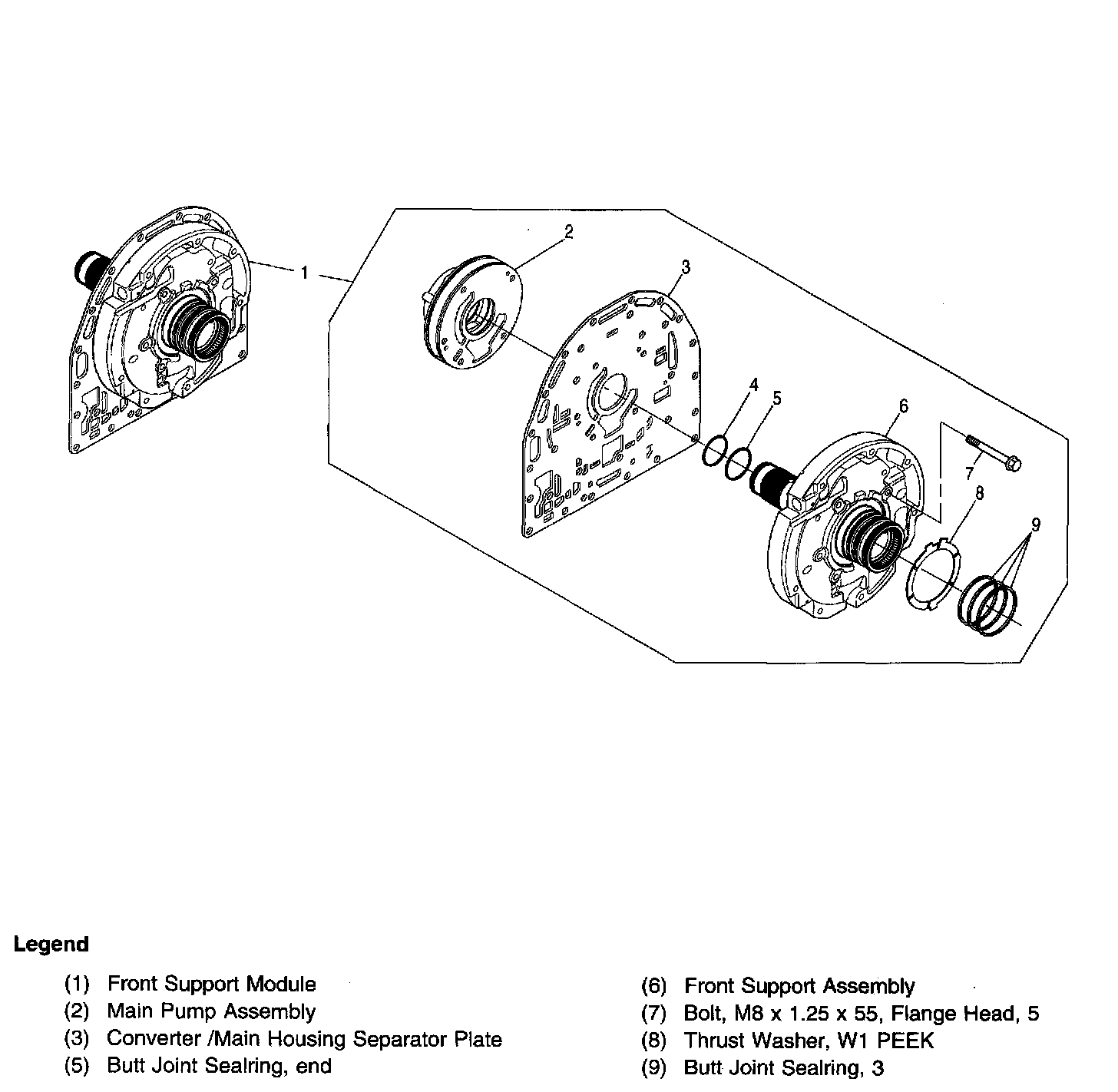 1
2
3
4
5
6
7
8
9

Legend

(1) Front Support Module
(2) Main Pump Assembly
(3) Converter /Main Housing Separator Plate
(5) Butt Joint Sealring, end

(6) Front Support Assembly
(7) Bolt, M8 x 1.25 x 55, Flange Head, 5
(8) Thrust Washer, W1 PEEK
(9) Butt Joint Sealring, 3