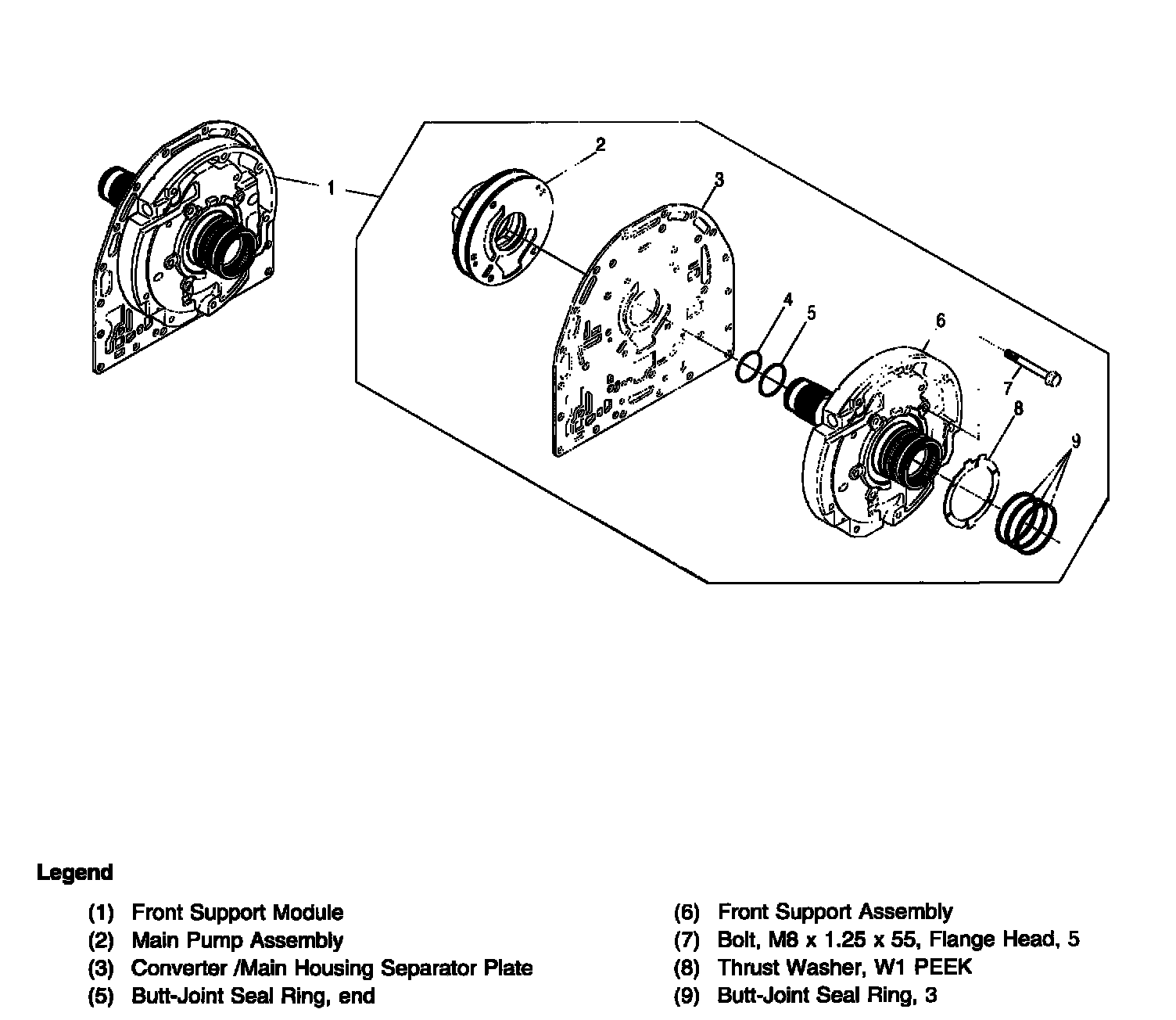 1

2

3

4

5

6

7

8

9

Legend

(1) Front Support Module
(2) Main Pump Assembly
(3) Converter /Main Housing Separator Plate
(5) Butt-Joint Seal Ring, end

(6) Front Support Assembly
(7) Bolt, M8 x 1.25 x 55, Flange Head, 5
(8) Thrust Washer, W1 PEEK
(9) Butt-Joint Seal Ring, 3