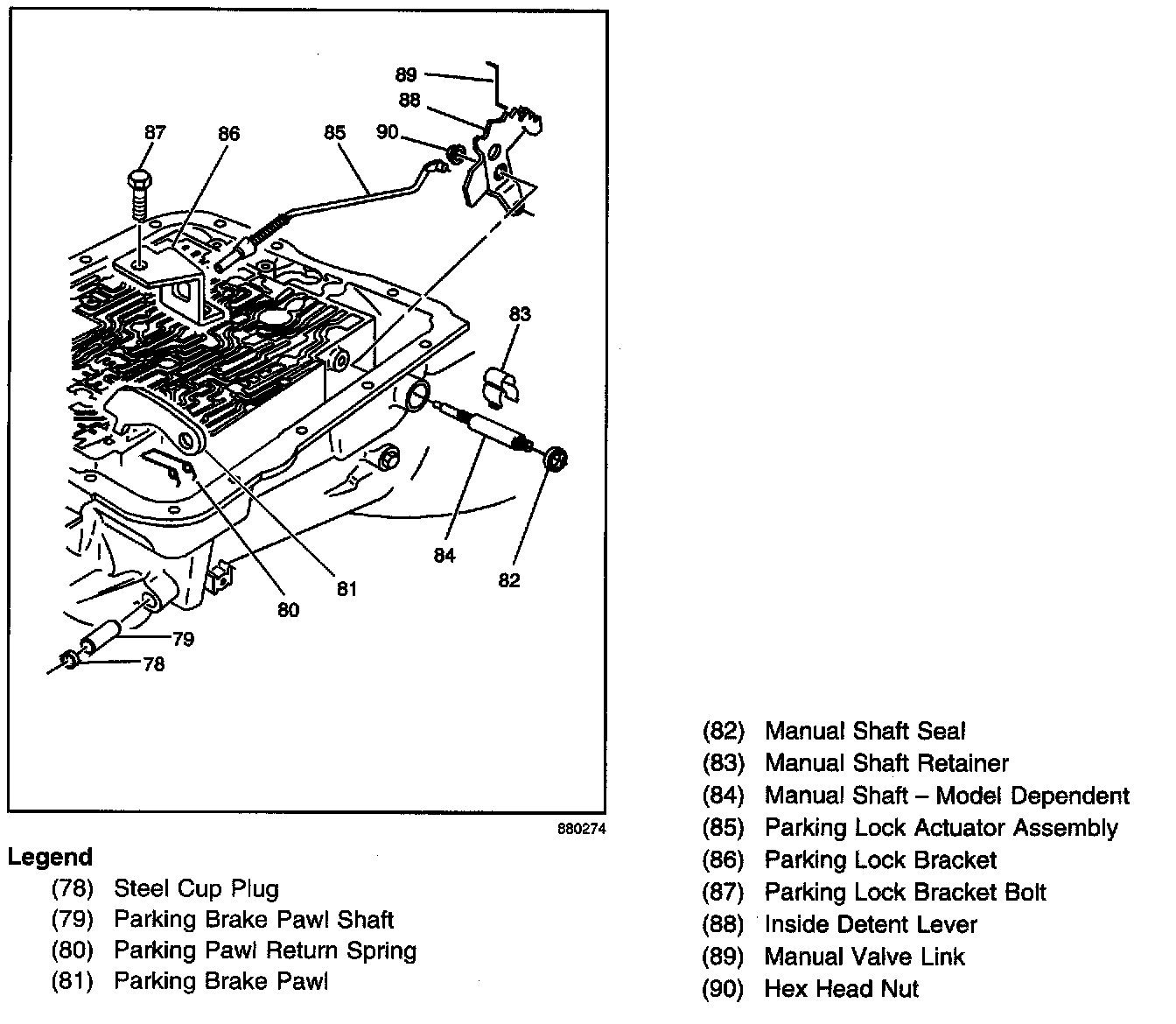 89
88
87
86
85
90
83
84
82
81
80
79
78

880274

Legend
(78) Steel Cup Plug
(79) Parking Brake Pawl Shaft
(80) Parking Pawl Return Spring
(81) Parking Brake Pawl

(82) Manual Shaft Seal
(83) Manual Shaft Retainer
(84) Manual Shaft – Model Dependent
(85) Parking Lock Actuator Assembly
(86) Parking Lock Bracket
(87) Parking Lock Bracket Bolt
(88) Inside Detent Lever
(89) Manual Valve Link
(90) Hex Head Nut