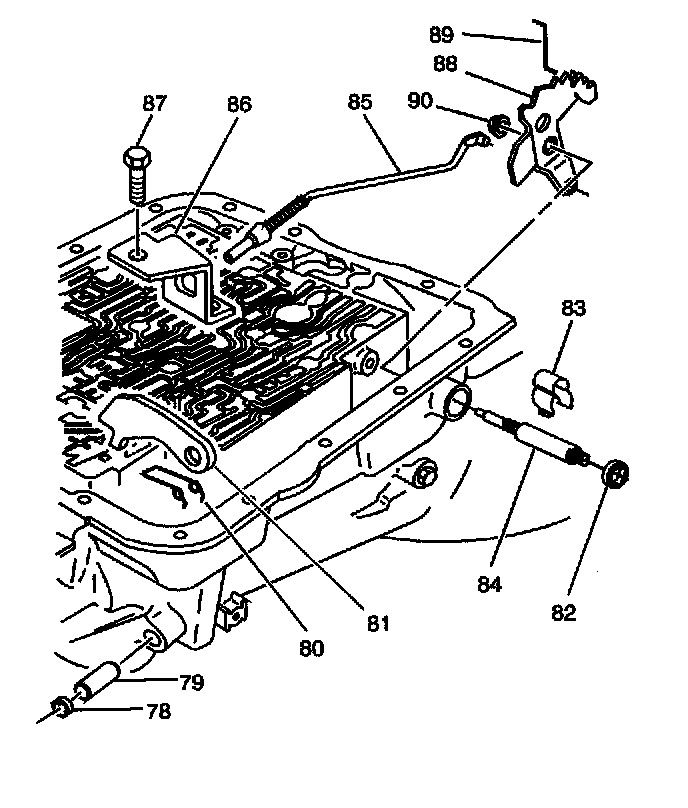 89
88
87
86
85
90
83
84
82
81
80
79
78