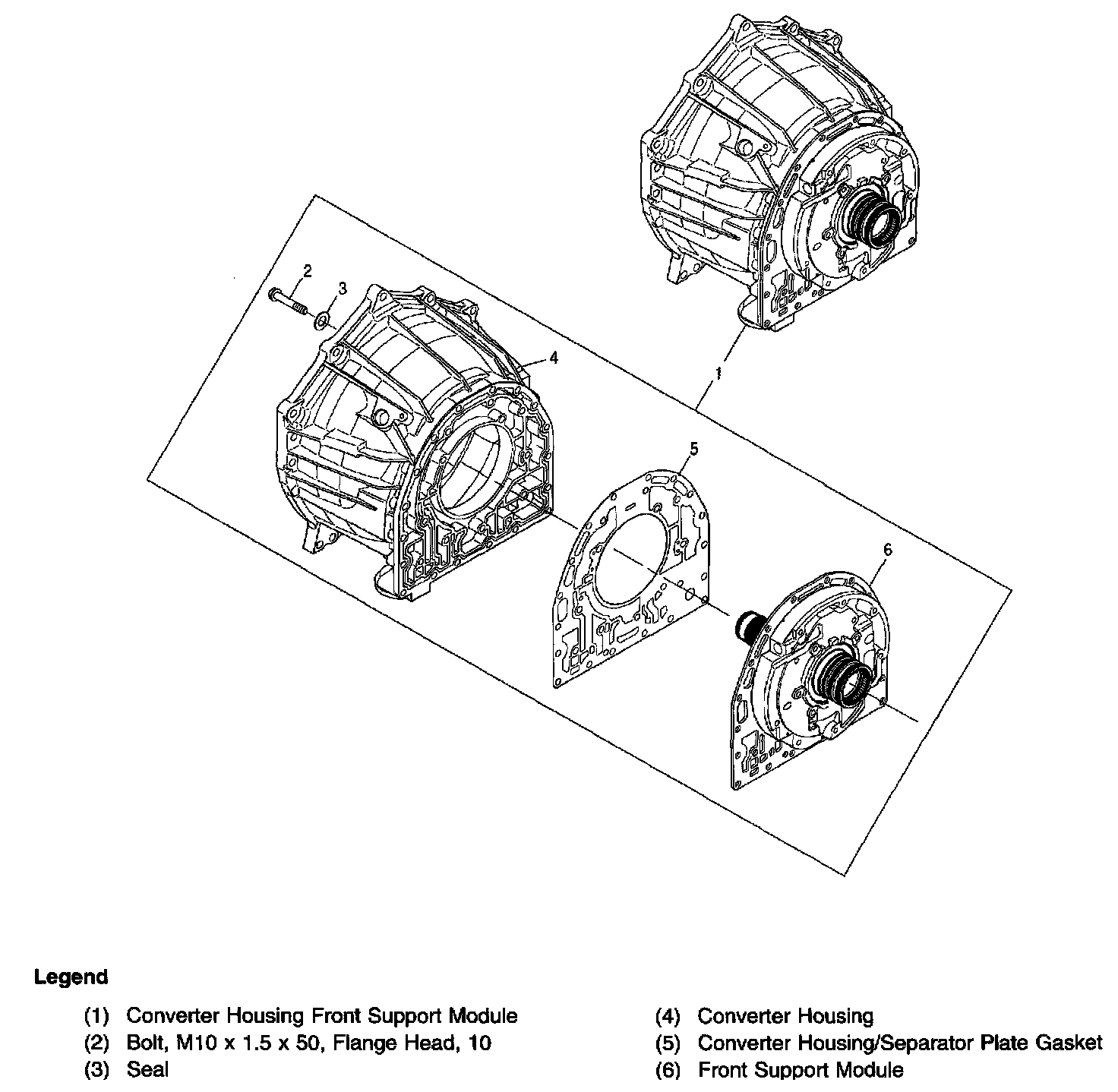 2
3
4
1
5
6

Legend

(1) Converter Housing Front Support Module
(2) Bolt, M10 x 1.5 x 50, Flange Head, 10
(3) Seal

(4) Converter Housing
(5) Converter Housing/Separator Plate Gasket
(6) Front Support Module