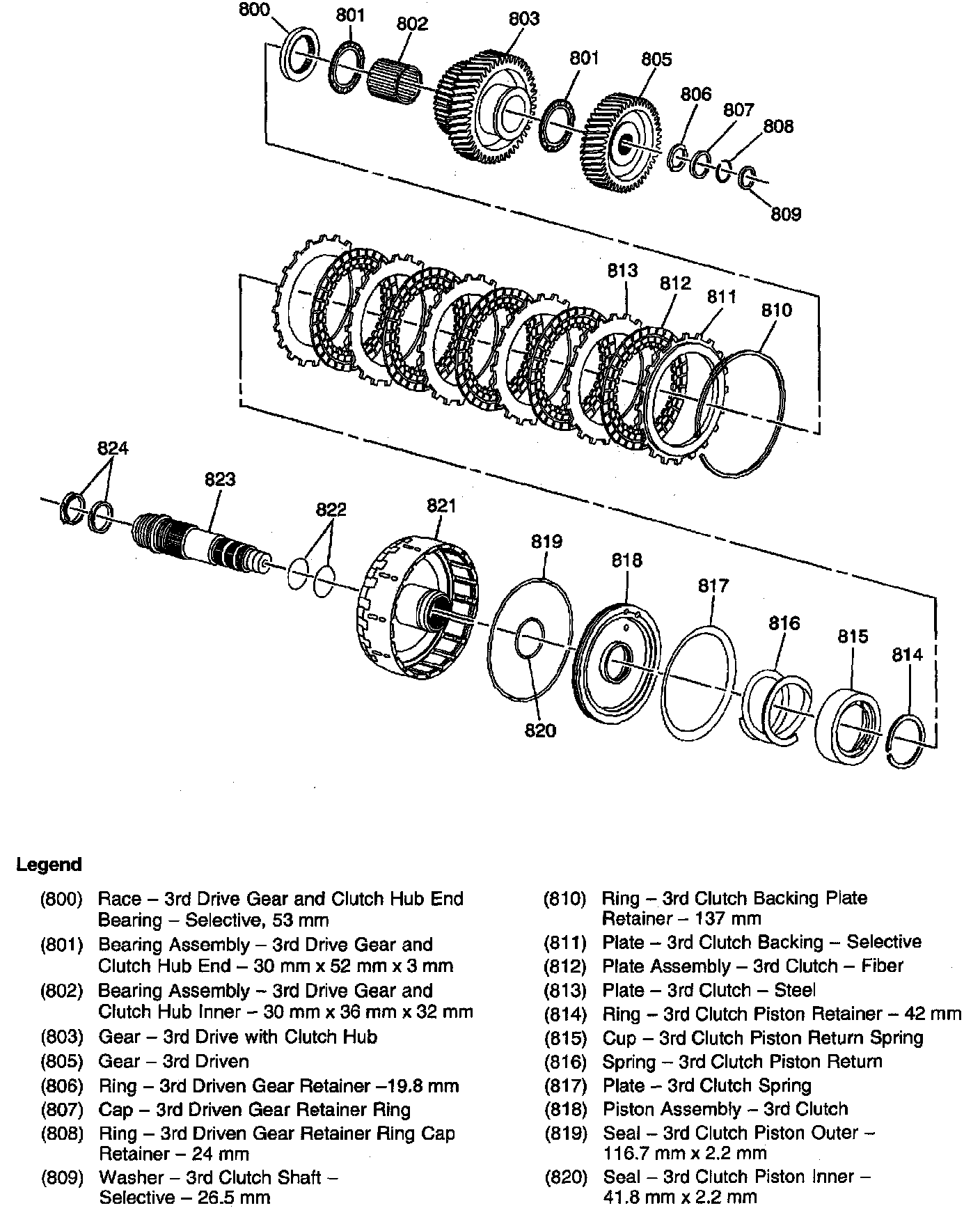 800
801
802
803
801
805
806
807
808
809
813
812
811
810
824
823
822
821
819
818
817
816
815
814
820

Legend

(800) Race – 3rd Drive Gear and Clutch Hub End Bearing – Selective, 53 mm
(801) Bearing Assembly – 3rd Drive Gear and Clutch Hub End – 30 mm x 52 mm x 3 mm
(802) Bearing Assembly – 3rd Drive Gear and Clutch Hub Inner – 30 mm x 36 mm x 32 mm
(803) Gear – 3rd Drive with Clutch Hub
(805) Gear – 3rd Driven
(806) Ring – 3rd Driven Gear Retainer –19.8 mm
(807) Cap – 3rd Driven Gear Retainer Ring
(808) Ring – 3rd Driven Gear Retainer Ring Cap Retainer – 24 mm
(809) Washer – 3rd Clutch Shaft – Selective – 26.5 mm

(810) Ring – 3rd Clutch Backing Plate Retainer – 137 mm
(811) Plate – 3rd Clutch Backing – Selective
(812) Plate Assembly – 3rd Clutch – Fiber
(813) Plate – 3rd Clutch – Steel
(814) Ring – 3rd Clutch Piston Retainer – 42 mm
(815) Cup – 3rd Clutch Piston Return Spring
(816) Spring – 3rd Clutch Piston Return
(817) Plate – 3rd Clutch Spring
(818) Piston Assembly – 3rd Clutch
(819) Seal – 3rd Clutch Piston Outer – 116.7 mm x 2.2 mm
(820) Seal – 3rd Clutch Piston Inner – 41.8 mm x 2.2 mm