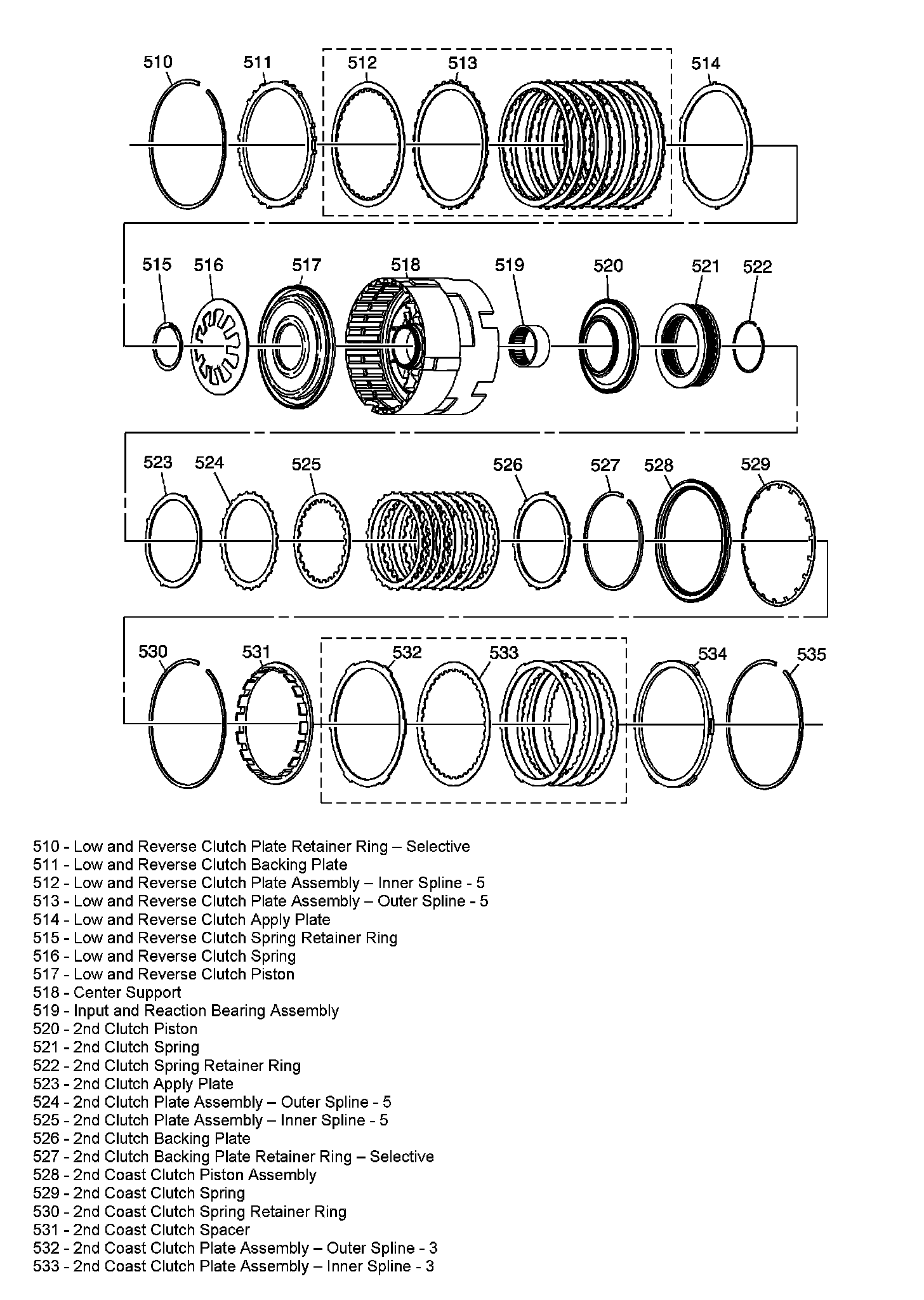 510 511 512 513 514

515 516 517 518 519 520 521 522

523 524 525 526 527 528 529

530 531 532 533 534 535

510 - Low and Reverse Clutch Plate Retainer Ring – Selective
511 - Low and Reverse Clutch Backing Plate
512 - Low and Reverse Clutch Plate Assembly – Inner Spline - 5
513 - Low and Reverse Clutch Plate Assembly – Outer Spline - 5
514 - Low and Reverse Clutch Apply Plate
515 - Low and Reverse Clutch Spring Retainer Ring
516 - Low and Reverse Clutch Spring
517 - Low and Reverse Clutch Piston
518 - Center Support
519 - Input and Reaction Bearing Assembly
520 - 2nd Clutch Piston
521 - 2nd Clutch Spring
522 - 2nd Clutch Spring Retainer Ring
523 - 2nd Clutch Apply Plate
524 - 2nd Clutch Plate Assembly – Outer Spline - 5
525 - 2nd Clutch Plate Assembly – Inner Spline - 5
526 - 2nd Clutch Backing Plate
527 - 2nd Clutch Backing Plate Retainer Ring – Selective
528 - 2nd Coast Clutch Piston Assembly
529 - 2nd Coast Clutch Spring
530 - 2nd Coast Clutch Spring Retainer Ring
531 - 2nd Coast Clutch Spacer
532 - 2nd Coast Clutch Plate Assembly – Outer Spline - 3
533 - 2nd Coast Clutch Plate Assembly – Inner Spline - 3