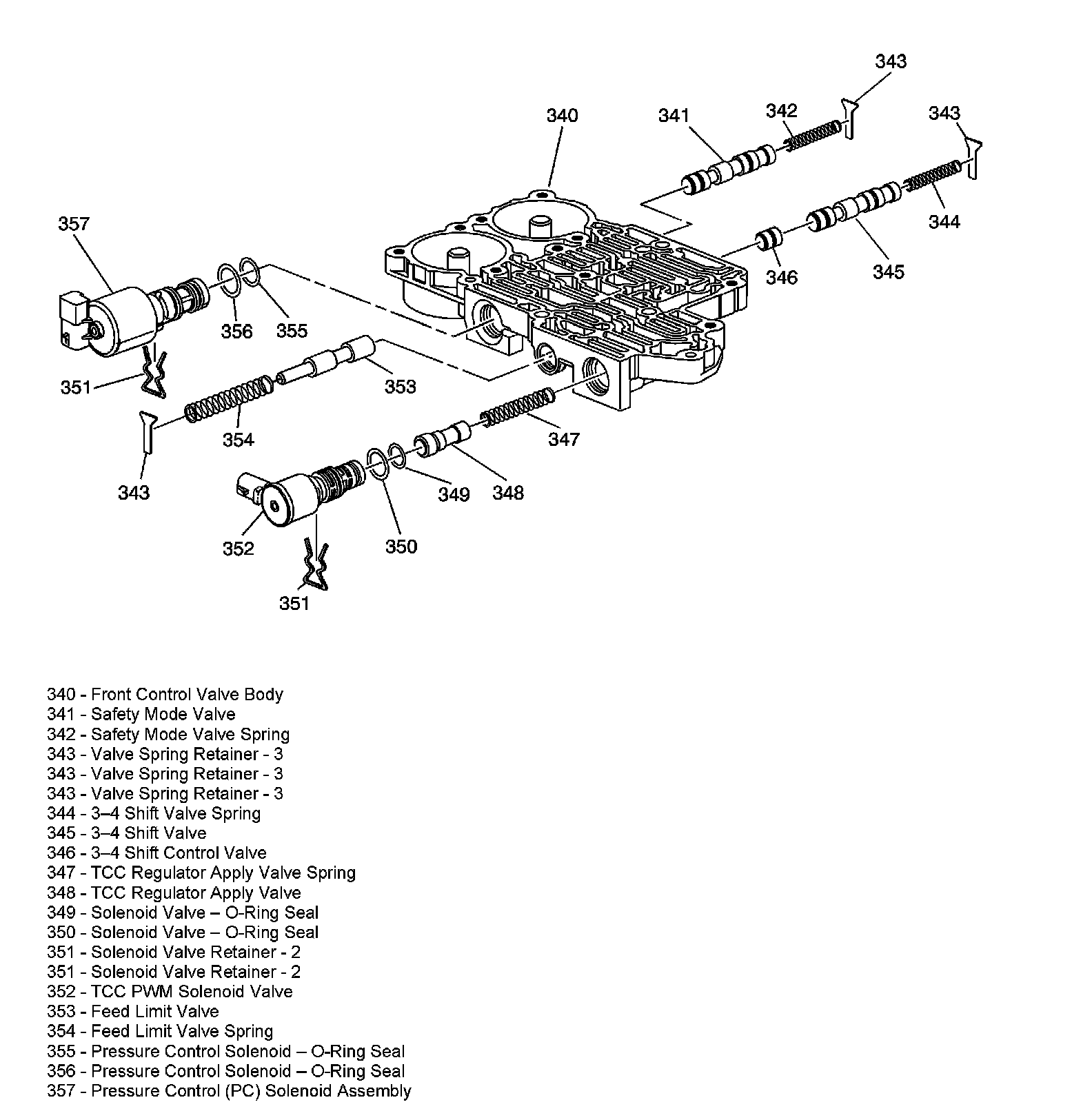 343
340
341
342
343
357
344
346
345
356
355
351
353
354
347
343
349
348
352
350
351

340 - Front Control Valve Body
341 - Safety Mode Valve
342 - Safety Mode Valve Spring
343 - Valve Spring Retainer - 3
343 - Valve Spring Retainer - 3
343 - Valve Spring Retainer - 3
344 - 3–4 Shift Valve Spring
345 - 3–4 Shift Valve
346 - 3–4 Shift Control Valve
347 - TCC Regulator Apply Valve Spring
348 - TCC Regulator Apply Valve
349 - Solenoid Valve – O-Ring Seal
350 - Solenoid Valve – O-Ring Seal
351 - Solenoid Valve Retainer - 2
351 - Solenoid Valve Retainer - 2
352 - TCC PWM Solenoid Valve
353 - Feed Limit Valve
354 - Feed Limit Valve Spring
355 - Pressure Control Solenoid – O-Ring Seal
356 - Pressure Control Solenoid – O-Ring Seal
357 - Pressure Control (PC) Solenoid Assembly