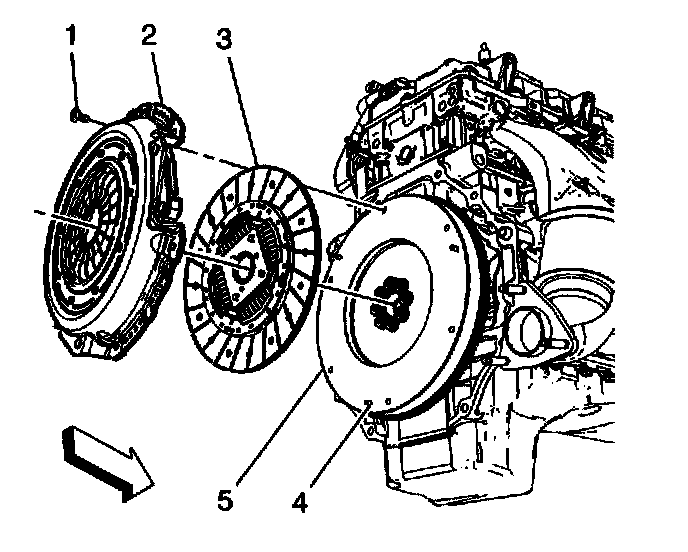 1
2
3
5
4